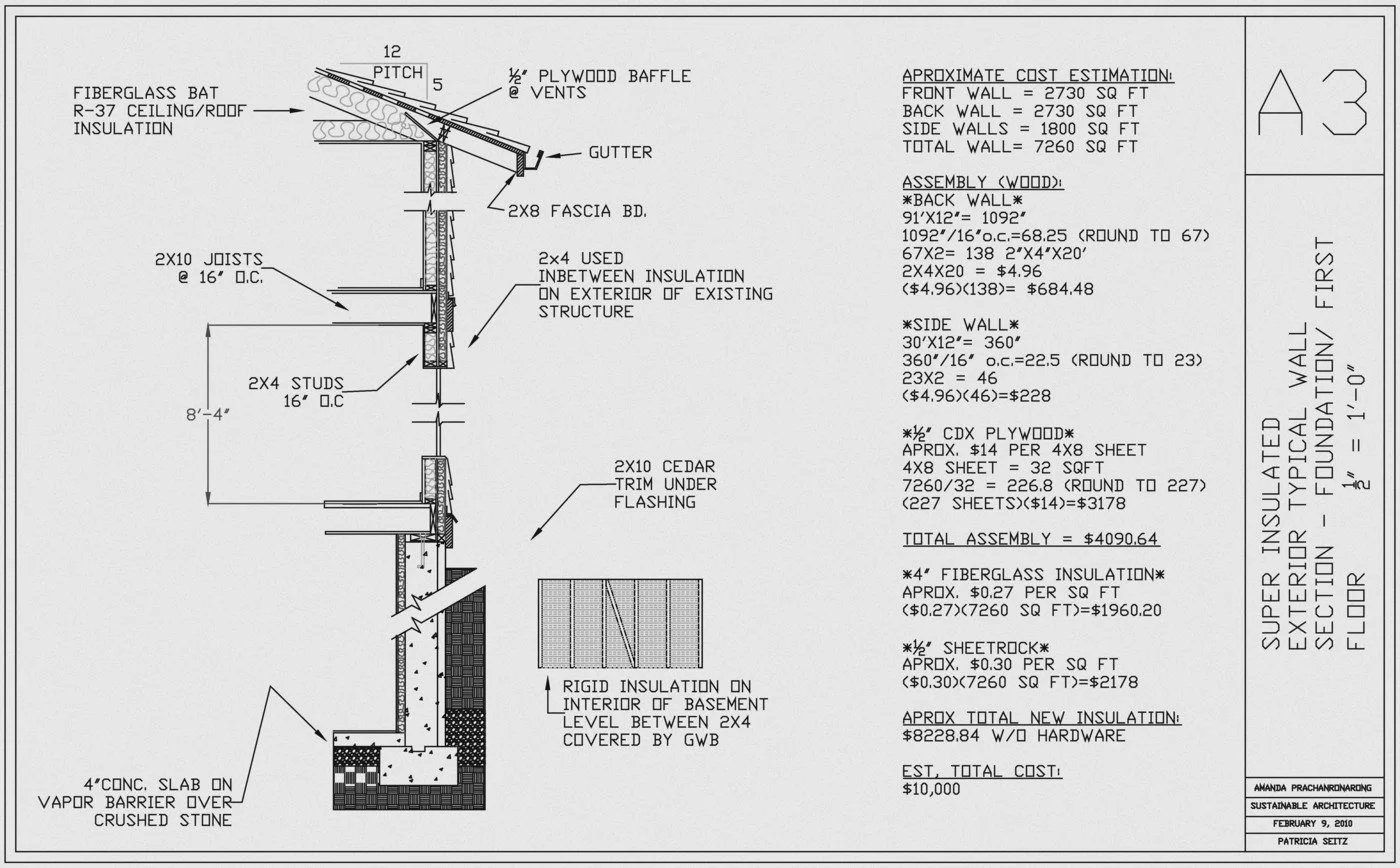 12
PITCH
5

FIBERGLASS BAT
R-37 CEILING/ROOF
INSULATION

½" PLYWOOD BAFFLE
@ VENTS

GUTTER

2X8 FASCIA BD.

2X10 JOISTS
@ 16" O.C.

2x4 USED
INBETWEEN INSULATION
ON EXTERIOR OF EXISTING
STRUCTURE

2X4 STUDS
16" O.C

8'-4"

2X10 CEDAR
TRIM UNDER
FLASHING

RIGID INSULATION ON
INTERIOR OF BASEMENT
LEVEL BETWEEN 2X4
COVERED BY GWB

4"CONC. SLAB ON
VAPOR BARRIER OVER
CRUSHED STONE

APROXIMATE COST ESTIMATION:
FRONT WALL = 2730 SQ FT
BACK WALL = 2730 SQ FT
SIDE WALLS = 1800 SQ FT
TOTAL WALL= 7260 SQ FT

ASSEMBLY (WOOD):
*BACK WALL*
91'X12"= 1092"
1092"/16"o.c.=68.25 (ROUND TO 67)
67X2= 138 2"X4"X20'
2X4X20 = $4.96
($4.96)(138)= $684.48

*SIDE WALL*
30'X12"= 360"
360"/16" o.c.=22.5 (ROUND TO 23)
23X2 = 46
($4.96)(46)=$228

*½" CDX PLYWOOD*
APROX. $14 PER 4X8 SHEET
4X8 SHEET = 32 SQFT
7260/32 = 226.8 (ROUND TO 227)
(227 SHEETS)($14)=$3178

TOTAL ASSEMBLY = $4090.64

*4" FIBERGLASS INSULATION*
APROX. $0.27 PER SQ FT
($0.27)(7260 SQ FT)=$1960.20

*½" SHEETROCK*
APROX. $0.30 PER SQ FT
($0.30)(7260 SQ FT)=$2178

APROX TOTAL NEW INSULATION:
$8228.84 W/O HARDWARE

EST. TOTAL COST:
$10,000

A3

SUPER INSULATED
EXTERIOR TYPICAL WALL
SECTION - FOUNDATION/ FIRST
FLOOR ½" = 1'-0"

AMANDA PRACHANRONARONG
SUSTAINABLE ARCHITECTURE
FEBRUARY 9, 2010
PATRICIA SEITZ