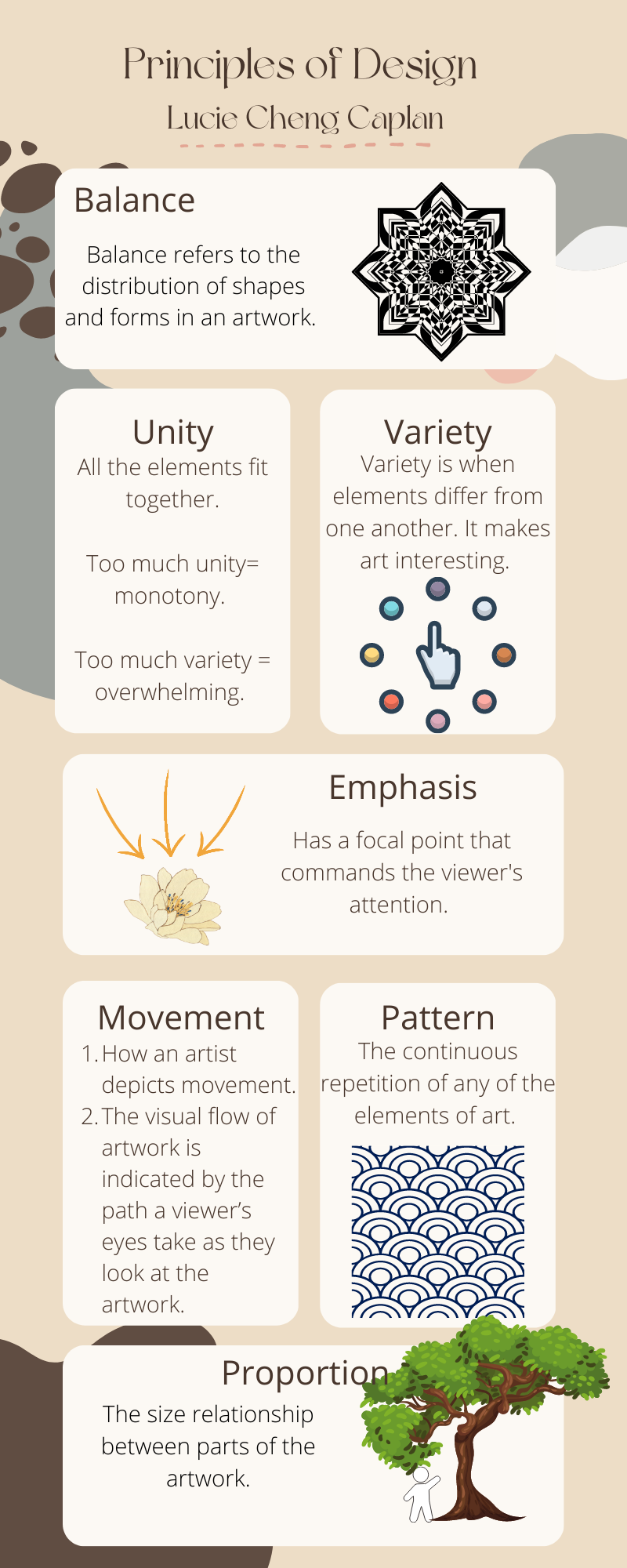 Principles of Design
Lucie Cheng Caplan

Balance

Balance refers to the distribution of shapes and forms in an artwork.

Unity

All the elements fit together.

Too much unity= monotony.

Too much variety = overwhelming.

Variety

Variety is when elements differ from one another. It makes art interesting.

Emphasis

Has a focal point that commands the viewer's attention.

Movement

1. How an artist depicts movement.
2. The visual flow of artwork is indicated by the path a viewer's eyes take as they look at the artwork.

Pattern

The continuous repetition of any of the elements of art.

Proportion

The size relationship between parts of the artwork.