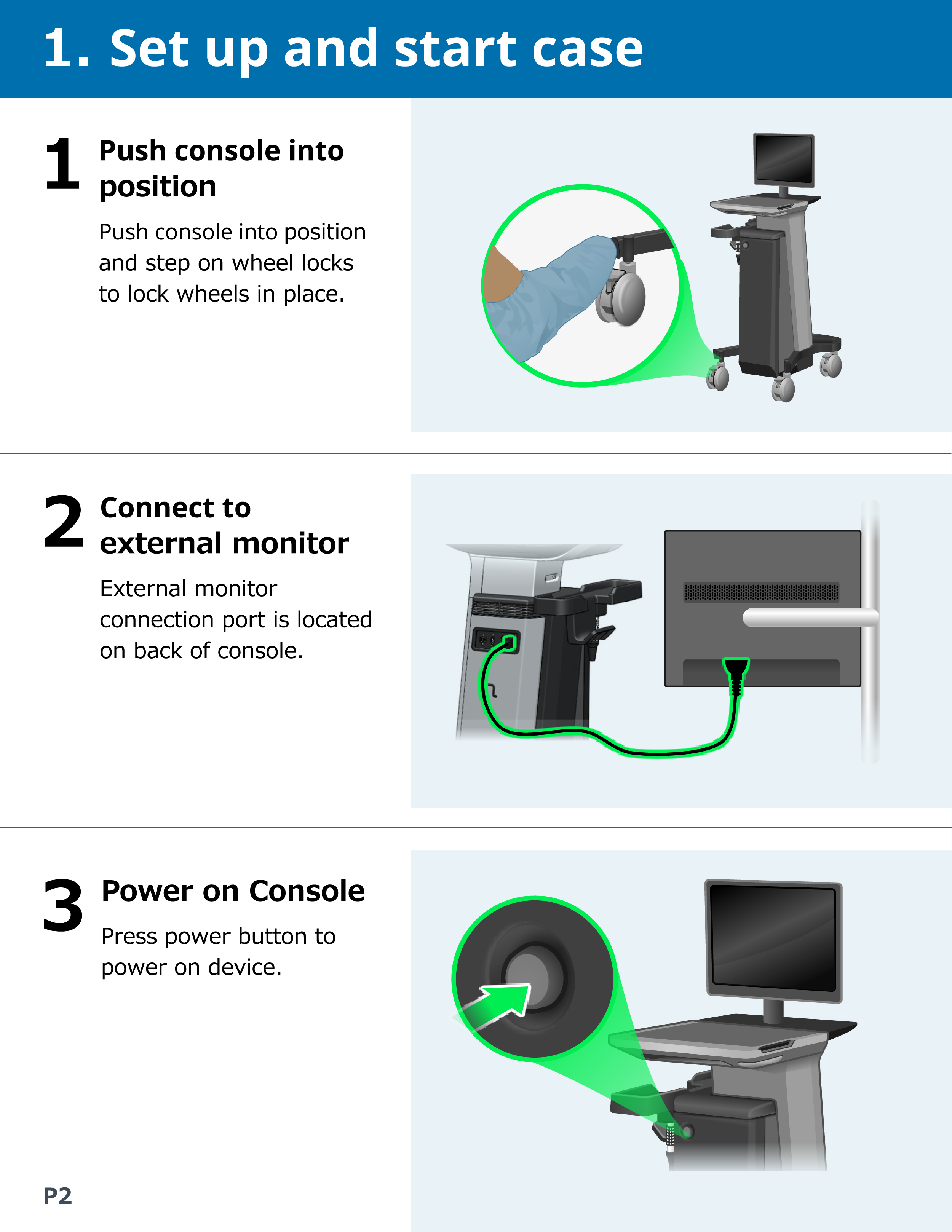 1. Set up and start case

1 Push console into position

Push console into position and step on wheel locks to lock wheels in place.

2 Connect to external monitor

External monitor connection port is located on back of console.

3 Power on Console

Press power button to power on device.

P2