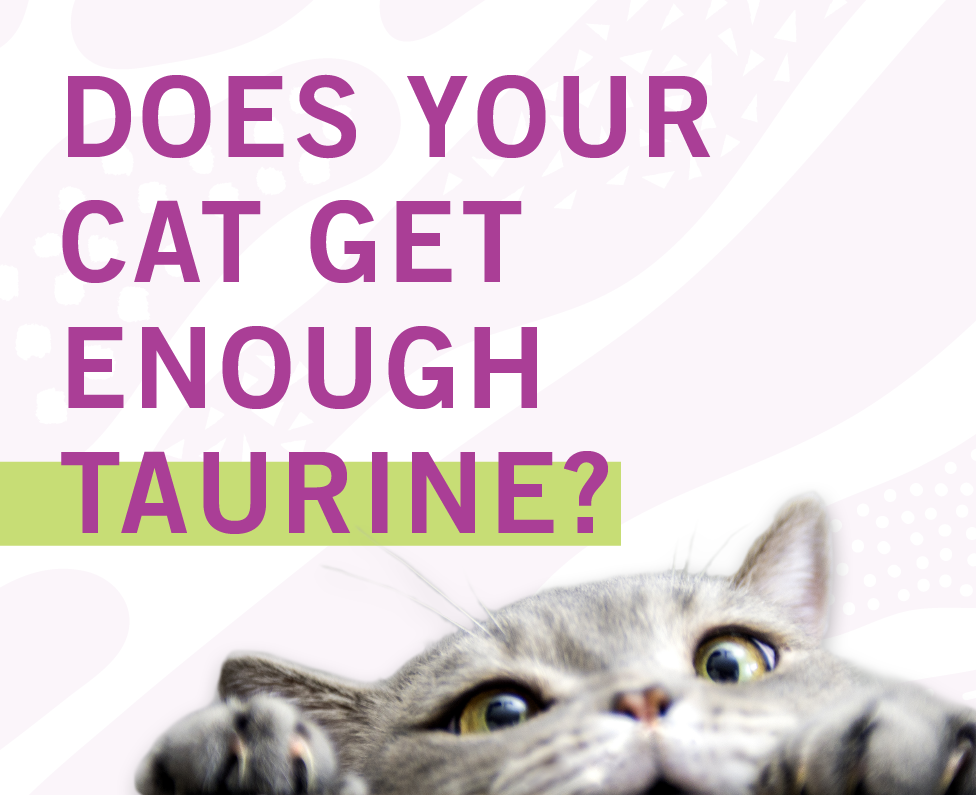 DOES YOUR CAT GET ENOUGH TAURINE?