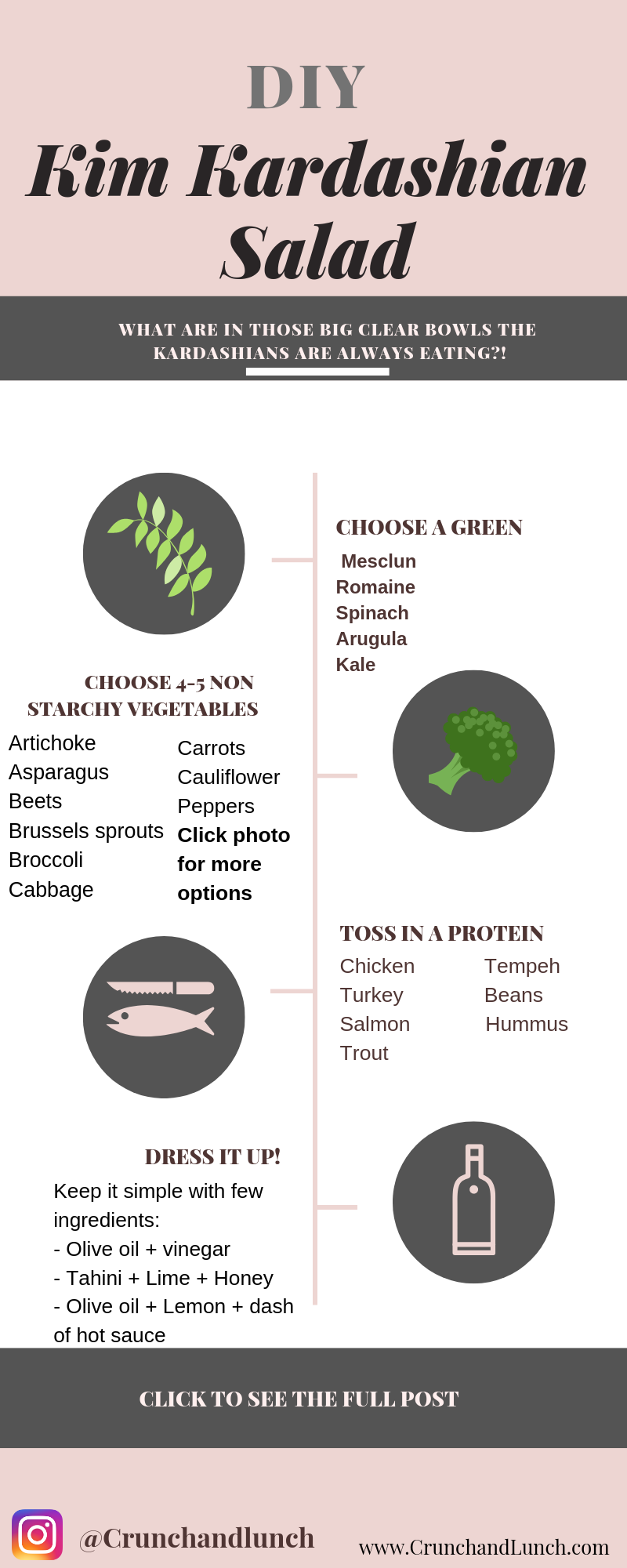 DIY
Kim Kardashian Salad

WHAT ARE IN THOSE BIG CLEAR BOWLS THE KARDASHIANS ARE ALWAYS EATING?!

CHOOSE A GREEN
Mesclun
Romaine
Spinach
Arugula
Kale

CHOOSE 4-5 NON STARCHY VEGETABLES
Artichoke
Asparagus
Beets
Brussels sprouts
Broccoli
Cabbage

Carrots
Cauliflower
Peppers
Click photo for more options

TOSS IN A PROTEIN
Chicken
Turkey
Salmon
Trout

Tempeh
Beans
Hummus

DRESS IT UP!
Keep it simple with few ingredients:
- Olive oil + vinegar
- Tahini + Lime + Honey
- Olive oil + Lemon + dash of hot sauce

CLICK TO SEE THE FULL POST

@Crunchandlunch
www.CrunchandLunch.com