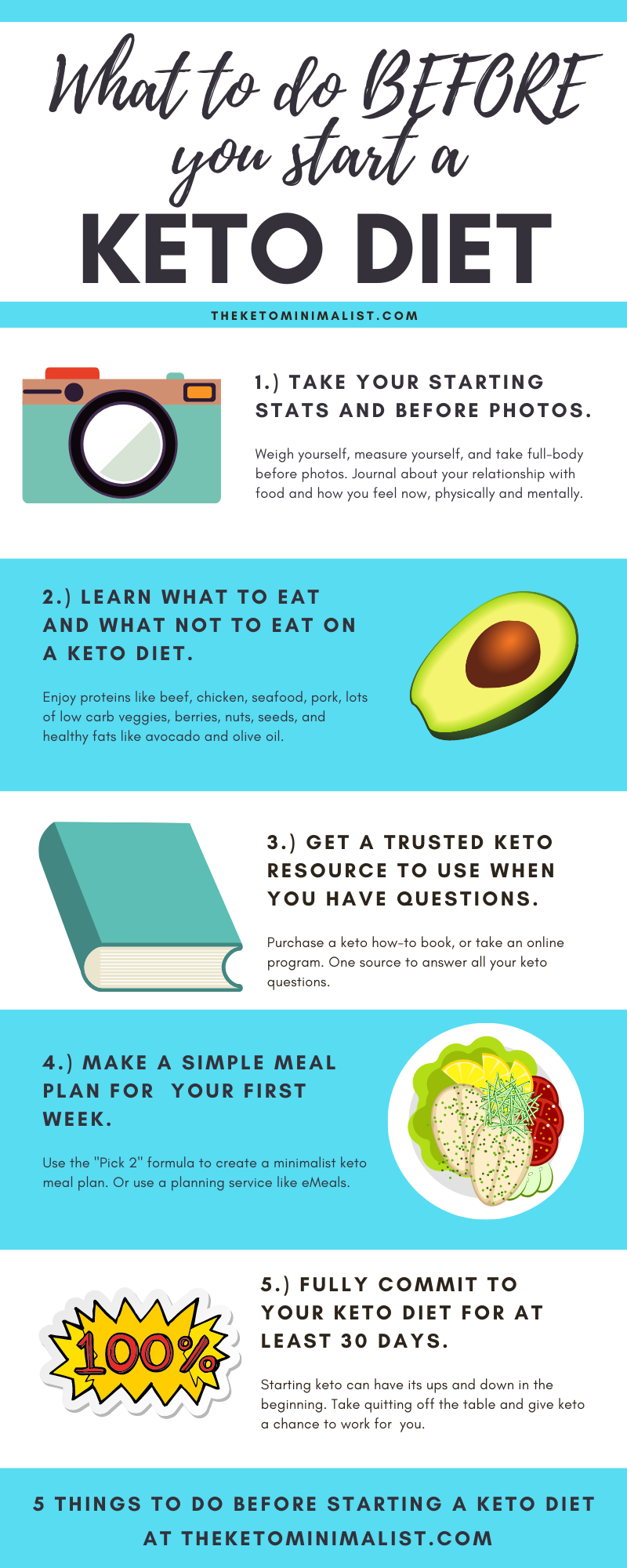 What to do BEFORE you start a KETO DIET

THEKETOMINIMALIST.COM

1.) TAKE YOUR STARTING STATS AND BEFORE PHOTOS.

Weigh yourself, measure yourself, and take full-body before photos. Journal about your relationship with food and how you feel now, physically and mentally.

2.) LEARN WHAT TO EAT AND WHAT NOT TO EAT ON A KETO DIET.

Enjoy proteins like beef, chicken, seafood, pork, lots of low carb veggies, berries, nuts, seeds, and healthy fats like avocado and olive oil.

3.) GET A TRUSTED KETO RESOURCE TO USE WHEN YOU HAVE QUESTIONS.

Purchase a keto how-to book, or take an online program. One source to answer all your keto questions.

4.) MAKE A SIMPLE MEAL PLAN FOR YOUR FIRST WEEK.

Use the "Pick 2" formula to create a minimalist keto meal plan. Or use a planning service like eMeals.

100%

5.) FULLY COMMIT TO YOUR KETO DIET FOR AT LEAST 30 DAYS.

Starting keto can have its ups and down in the beginning. Take quitting off the table and give keto a chance to work for you.

5 THINGS TO DO BEFORE STARTING A KETO DIET AT THEKETOMINIMALIST.COM