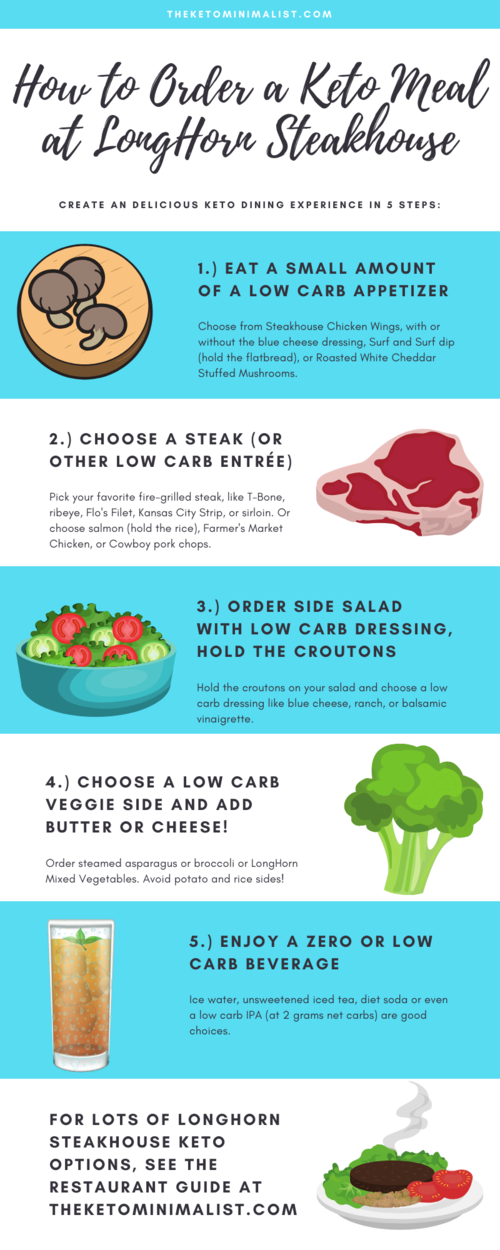 THEKETOMINIMALIST.COM

How to Order a Keto Meal at LongHorn Steakhouse

CREATE AN DELICIOUS KETO DINING EXPERIENCE IN 5 STEPS:

1.) EAT A SMALL AMOUNT OF A LOW CARB APPETIZER

Choose from Steakhouse Chicken Wings, with or without the blue cheese dressing, Surf and Surf dip (hold the flatbread), or Roasted White Cheddar Stuffed Mushrooms.

2.) CHOOSE A STEAK (OR OTHER LOW CARB ENTRÉE)

Pick your favorite fire-grilled steak, like T-Bone, ribeye, Flo's Filet, Kansas City Strip, or sirloin. Or choose salmon (hold the rice), Farmer's Market Chicken, or Cowboy pork chops.

3.) ORDER SIDE SALAD WITH LOW CARB DRESSING, HOLD THE CROUTONS

Hold the croutons on your salad and choose a low carb dressing like blue cheese, ranch, or balsamic vinaigrette.

4.) CHOOSE A LOW CARB VEGGIE SIDE AND ADD BUTTER OR CHEESE!

Order steamed asparagus or broccoli or LongHorn Mixed Vegetables. Avoid potato and rice sides!

5.) ENJOY A ZERO OR LOW CARB BEVERAGE

Ice water, unsweetened iced tea, diet soda or even a low carb IPA (at 2 grams net carbs) are good choices.

FOR LOTS OF LONGHORN STEAKHOUSE KETO OPTIONS, SEE THE RESTAURANT GUIDE AT THEKETOMINIMALIST.COM