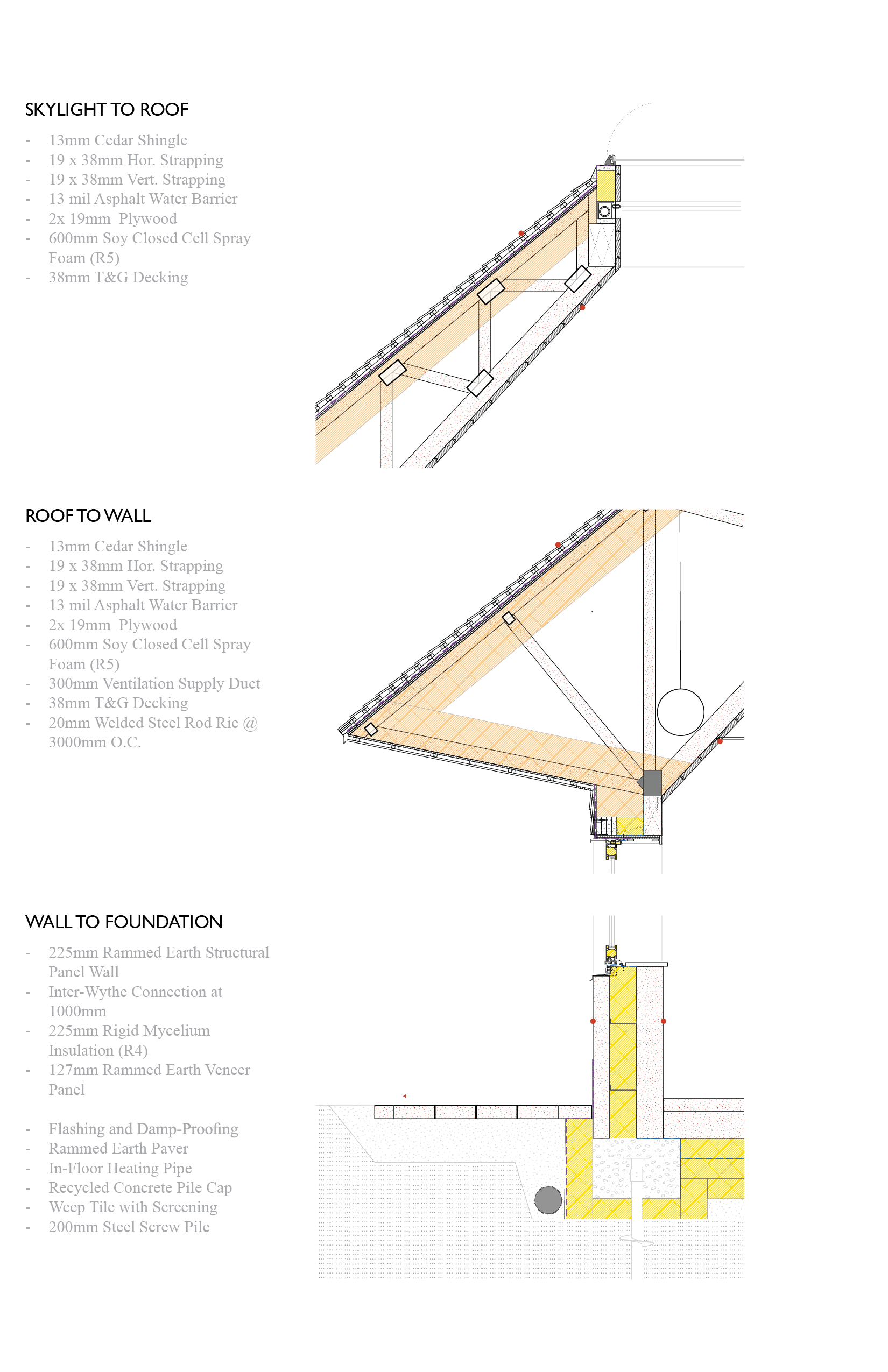 SKYLIGHT TO ROOF

- 13mm Cedar Shingle
- 19 x 38mm Hor. Strapping
- 19 x 38mm Vert. Strapping
- 13 mil Asphalt Water Barrier
- 2x 19mm Plywood
- 600mm Soy Closed Cell Spray Foam (R5)
- 38mm T&G Decking

ROOF TO WALL

- 13mm Cedar Shingle
- 19 x 38mm Hor. Strapping
- 19 x 38mm Vert. Strapping
- 13 mil Asphalt Water Barrier
- 2x 19mm Plywood
- 600mm Soy Closed Cell Spray Foam (R5)
- 300mm Ventilation Supply Duct
- 38mm T&G Decking
- 20mm Welded Steel Rod Rie @ 3000mm O.C.

WALL TO FOUNDATION

- 225mm Rammed Earth Structural Panel Wall
- Inter-Wythe Connection at 1000mm
- 225mm Rigid Mycelium Insulation (R4)
- 127mm Rammed Earth Veneer Panel

- Flashing and Damp-Proofing
- Rammed Earth Paver
- In-Floor Heating Pipe
- Recycled Concrete Pile Cap
- Weep Tile with Screening
- 200mm Steel Screw Pile