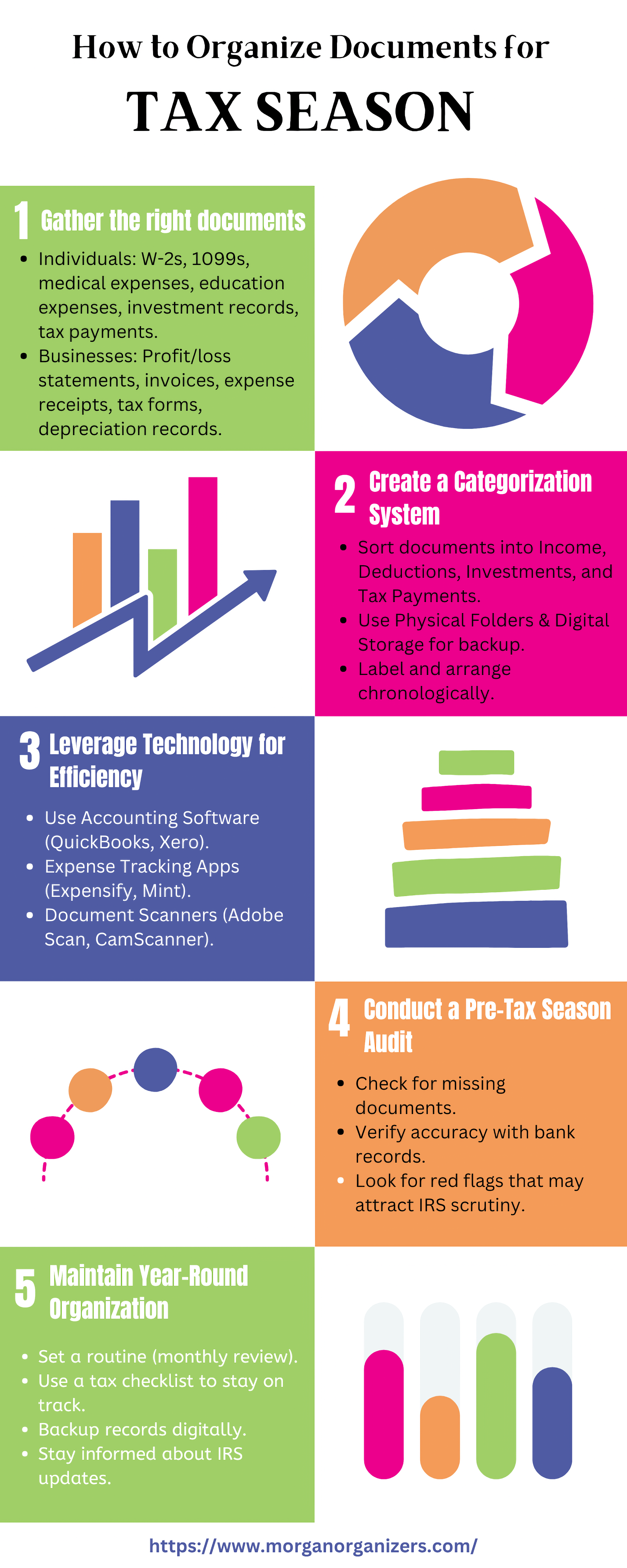 How to Organize Documents for
TAX SEASON

1 Gather the right documents

- Individuals: W-2s, 1099s, medical expenses, education expenses, investment records, tax payments.
- Businesses: Profit/loss statements, invoices, expense receipts, tax forms, depreciation records.

2 Create a Categorization System

- Sort documents into Income, Deductions, Investments, and Tax Payments.
- Use Physical Folders & Digital Storage for backup.
- Label and arrange chronologically.

3 Leverage Technology for Efficiency

- Use Accounting Software (QuickBooks, Xero).
- Expense Tracking Apps (Expensify, Mint).
- Document Scanners (Adobe Scan, CamScanner).

4 Conduct a Pre-Tax Season Audit

- Check for missing documents.
- Verify accuracy with bank records.
- Look for red flags that may attract IRS scrutiny.

5 Maintain Year-Round Organization

- Set a routine (monthly review).
- Use a tax checklist to stay on track.
- Backup records digitally.
- Stay informed about IRS updates.

https://www.morganorganizers.com/