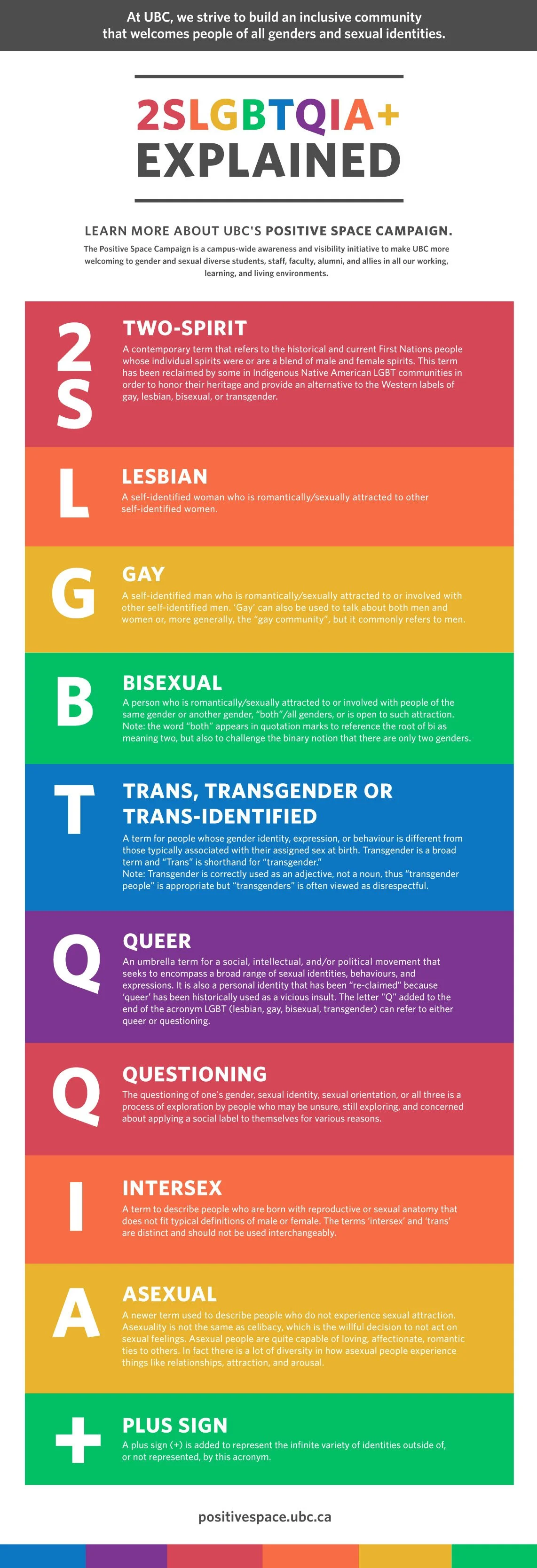 At UBC, we strive to build an inclusive community that welcomes people of all genders and sexual identities.

2SLGBTQIA+
EXPLAINED

LEARN MORE ABOUT UBC'S POSITIVE SPACE CAMPAIGN.

The Positive Space Campaign is a campus-wide awareness and visibility initiative to make UBC more welcoming to gender and sexual diverse students, staff, faculty, alumni, and allies in all our working, learning, and living environments.

2S

TWO-SPIRIT

A contemporary term that refers to the historical and current First Nations people whose individual spirits were or are a blend of male and female spirits. This term has been reclaimed by some in Indigenous Native American LGBT communities in order to honor their heritage and provide an alternative to the Western labels of gay, lesbian, bisexual, or transgender.

L

LESBIAN

A self-identified woman who is romantically/sexually attracted to other self-identified women.

G

GAY

A self-identified man who is romantically/sexually attracted to or involved with other self-identified men. 'Gay' can also be used to talk about both men and women or, more generally, the "gay community", but it commonly refers to men.

B

BISEXUAL

A person who is romantically/sexually attracted to or involved with people of the same gender or another gender, "both"/all genders, or is open to such attraction. Note: the word "both" appears in quotation marks to reference the root of bi as meaning two, but also to challenge the binary notion that there are only two genders.

T

TRANS, TRANSGENDER OR TRANS-IDENTIFIED

A term for people whose gender identity, expression, or behaviour is different from those typically associated with their assigned sex at birth. Transgender is a broad term and "Trans" is shorthand for "transgender."
Note: Transgender is correctly used as an adjective, not a noun, thus "transgender people" is appropriate but "transgenders" is often viewed as disrespectful.

Q

QUEER

An umbrella term for a social, intellectual, and/or political movement that seeks to encompass a broad range of sexual identities, behaviours, and expressions. It is also a personal identity that has been "re-claimed" because 'queer' has been historically used as a vicious insult. The letter "Q" added to the end of the acronym LGBT (lesbian, gay, bisexual, transgender) can refer to either queer or questioning.

Q

QUESTIONING

The questioning of one's gender, sexual identity, sexual orientation, or all three is a process of exploration by people who may be unsure, still exploring, and concerned about applying a social label to themselves for various reasons.

I

INTERSEX

A term to describe people who are born with reproductive or sexual anatomy that does not fit typical definitions of male or female. The terms 'intersex' and 'trans' are distinct and should not be used interchangeably.

A

ASEXUAL

A newer term used to describe people who do not experience sexual attraction. Asexuality is not the same as celibacy, which is the willful decision to not act on sexual feelings. Asexual people are quite capable of loving, affectionate, romantic ties to others. In fact there is a lot of diversity in how asexual people experience things like relationships, attraction, and arousal.

+

PLUS SIGN

A plus sign (+) is added to represent the infinite variety of identities outside of, or not represented, by this acronym.

positivespace.ubc.ca