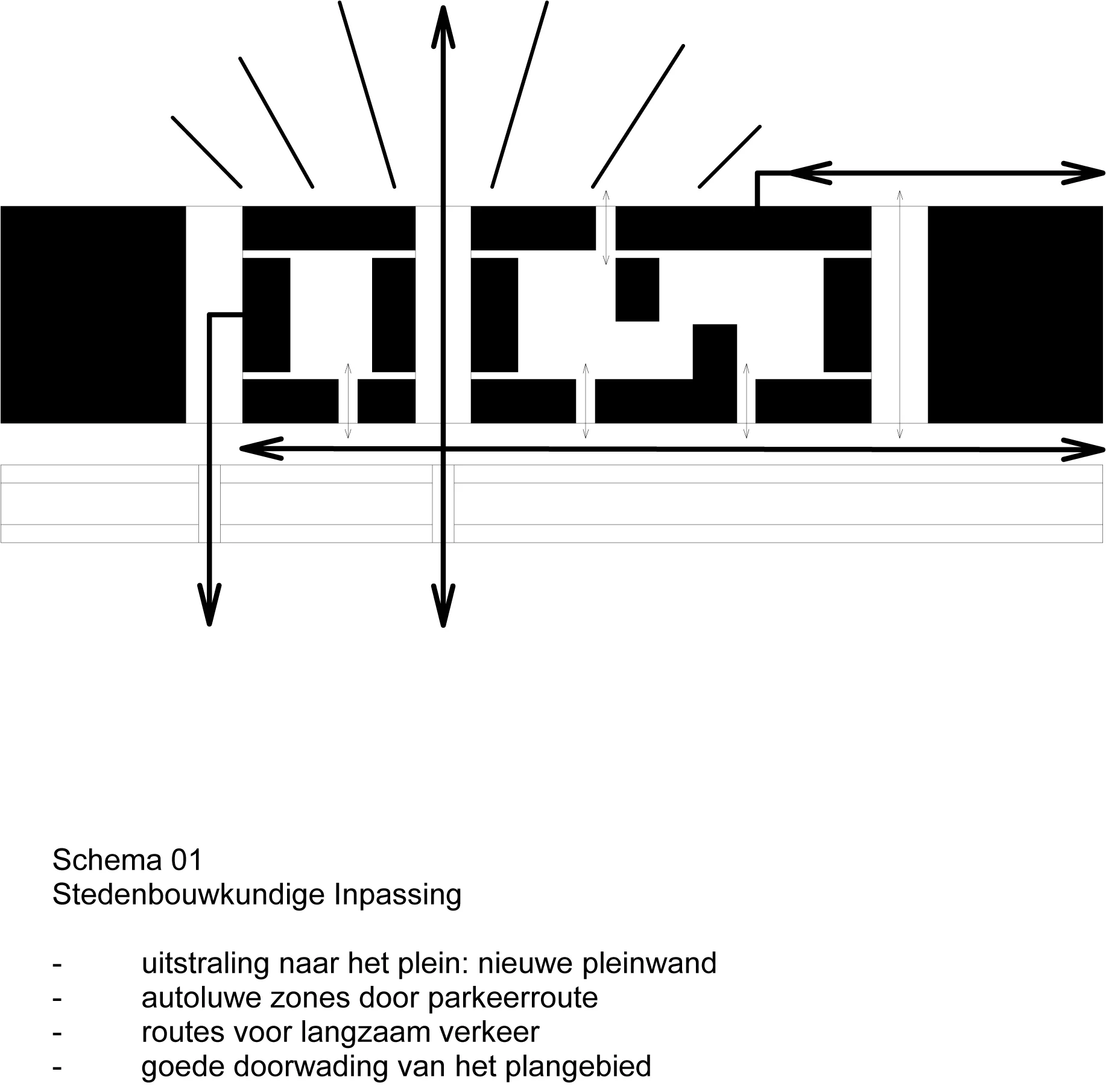 Schema 01
Stedenbouwkundige Inpassing

- uitstraling naar het plein: nieuwe pleinwand
- autoluwe zones door parkeerroute
- routes voor langzaam verkeer
- goede doorwading van het plangebied