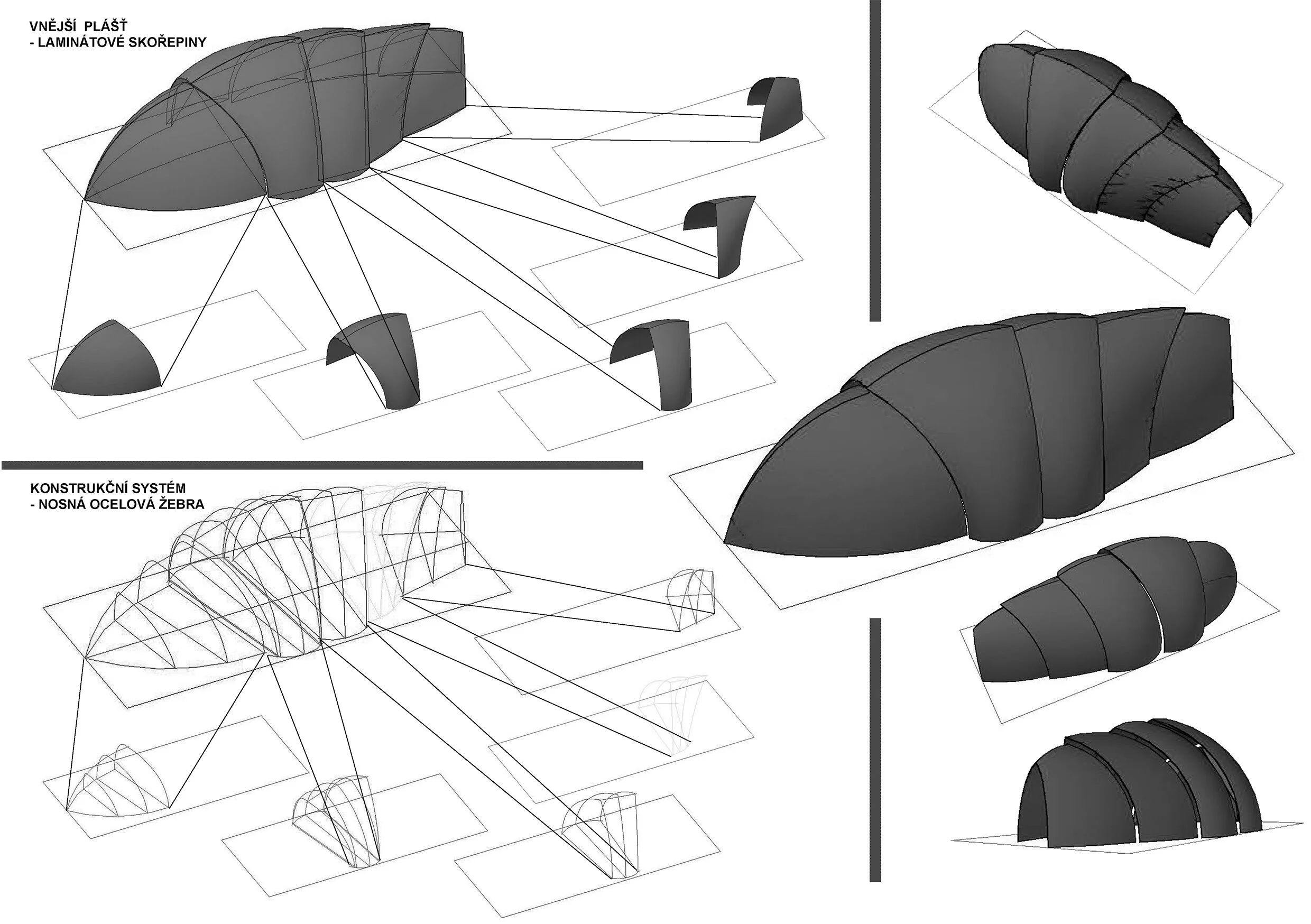 VNĚJŠÍ PLÁŠŤ
- LAMINÁTOVÉ SKOŘEPINY

KONSTRUKČNÍ SYSTÉM
- NOSNÁ OCELOVÁ ŽEBRA