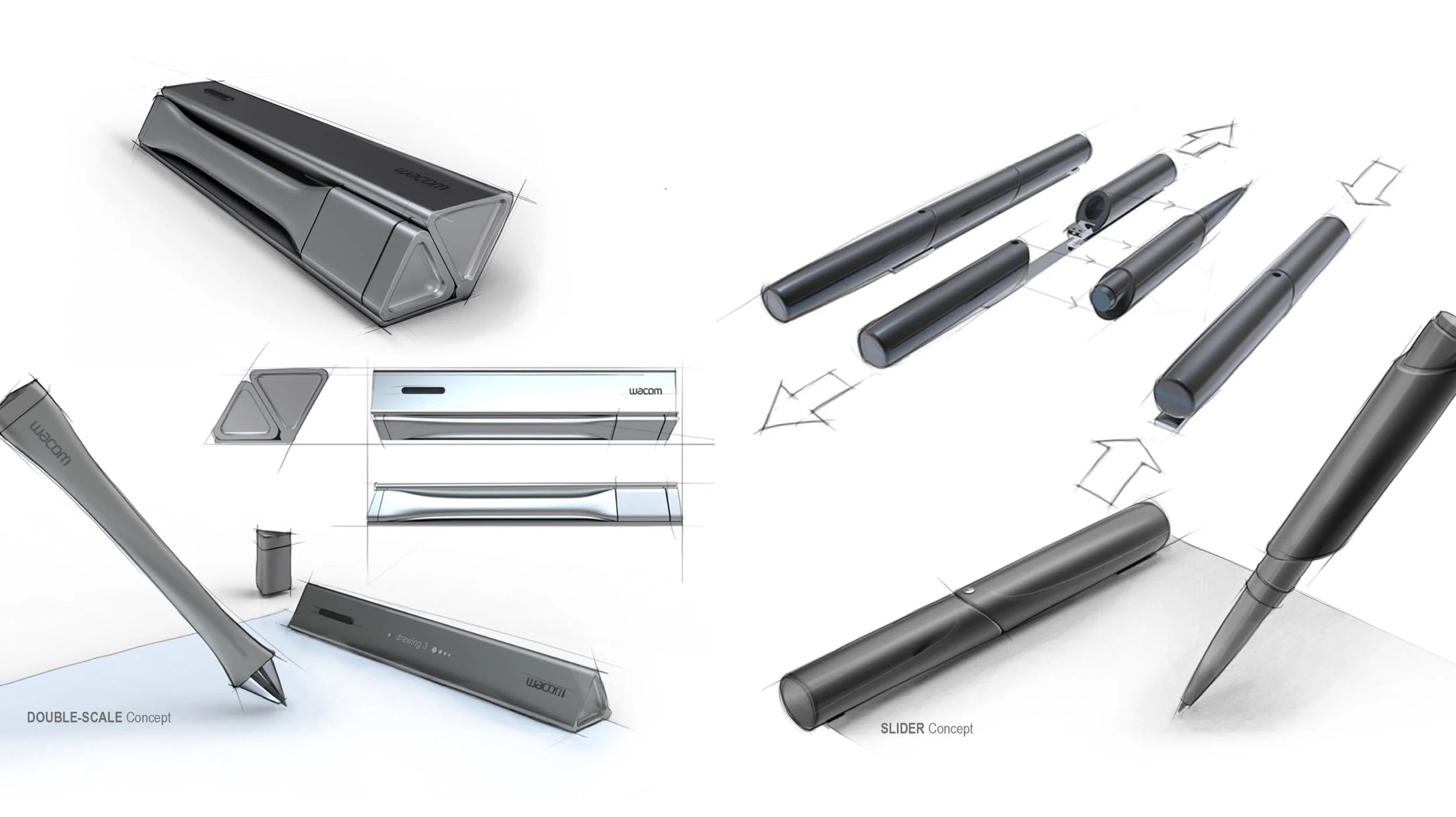 wacom

wacom

wacom

drawing 3

wacom

DOUBLE-SCALE Concept

SLIDER Concept