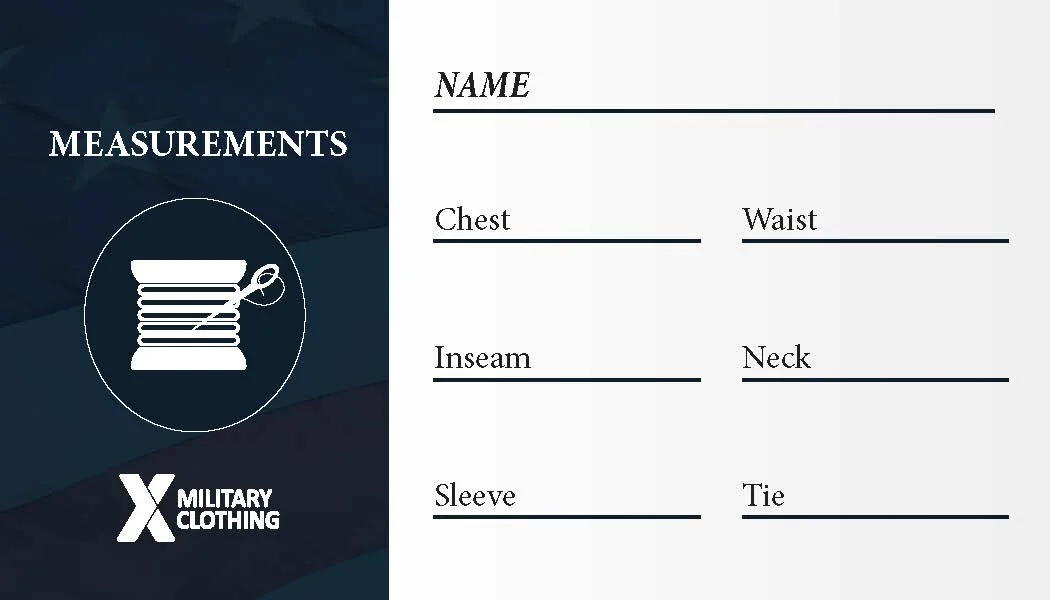 MEASUREMENTS

X MILITARY CLOTHING

NAME

Chest

Waist

Inseam

Neck

Sleeve

Tie