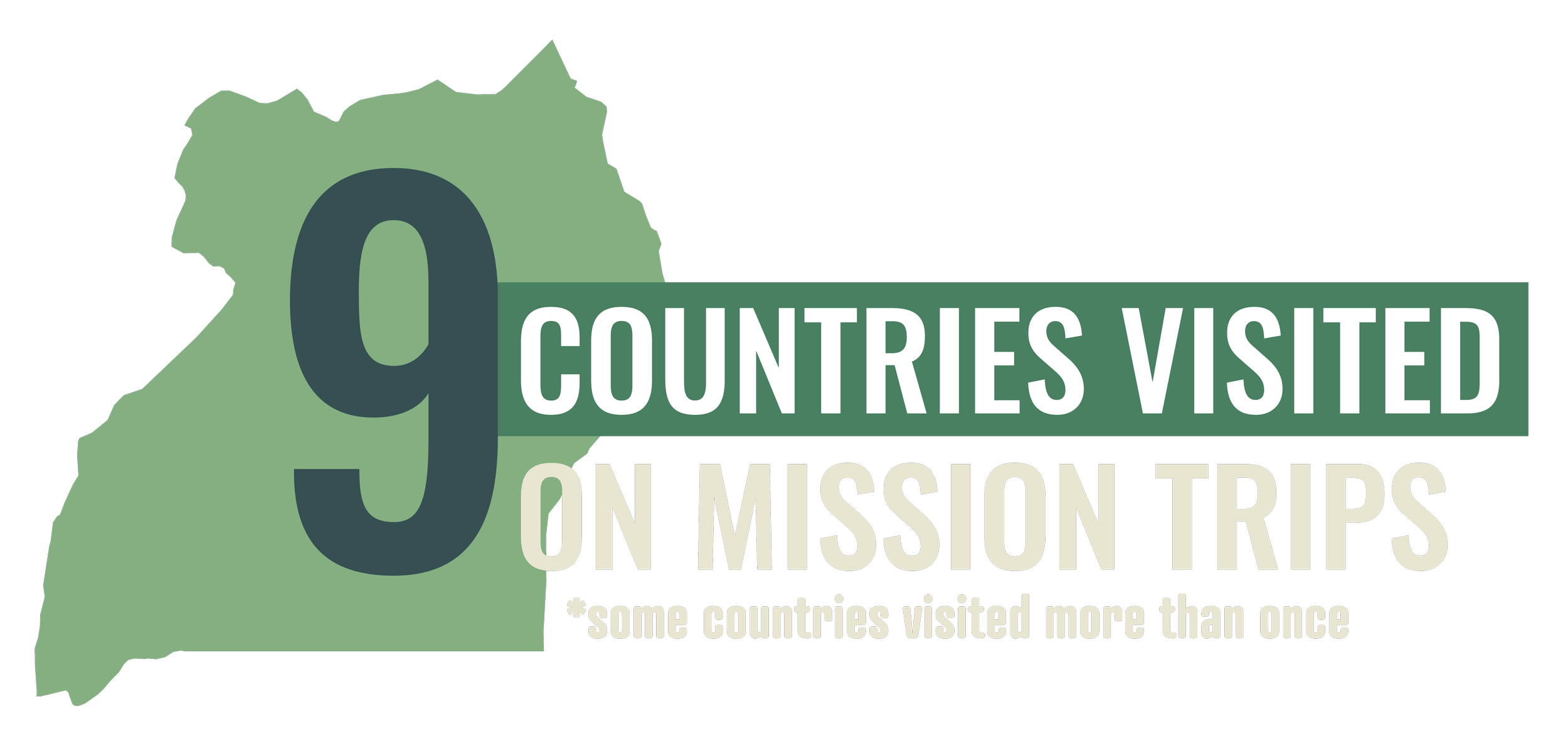 9 COUNTRIES VISITED
ON MISSION TRIPS
*some countries visited more than once