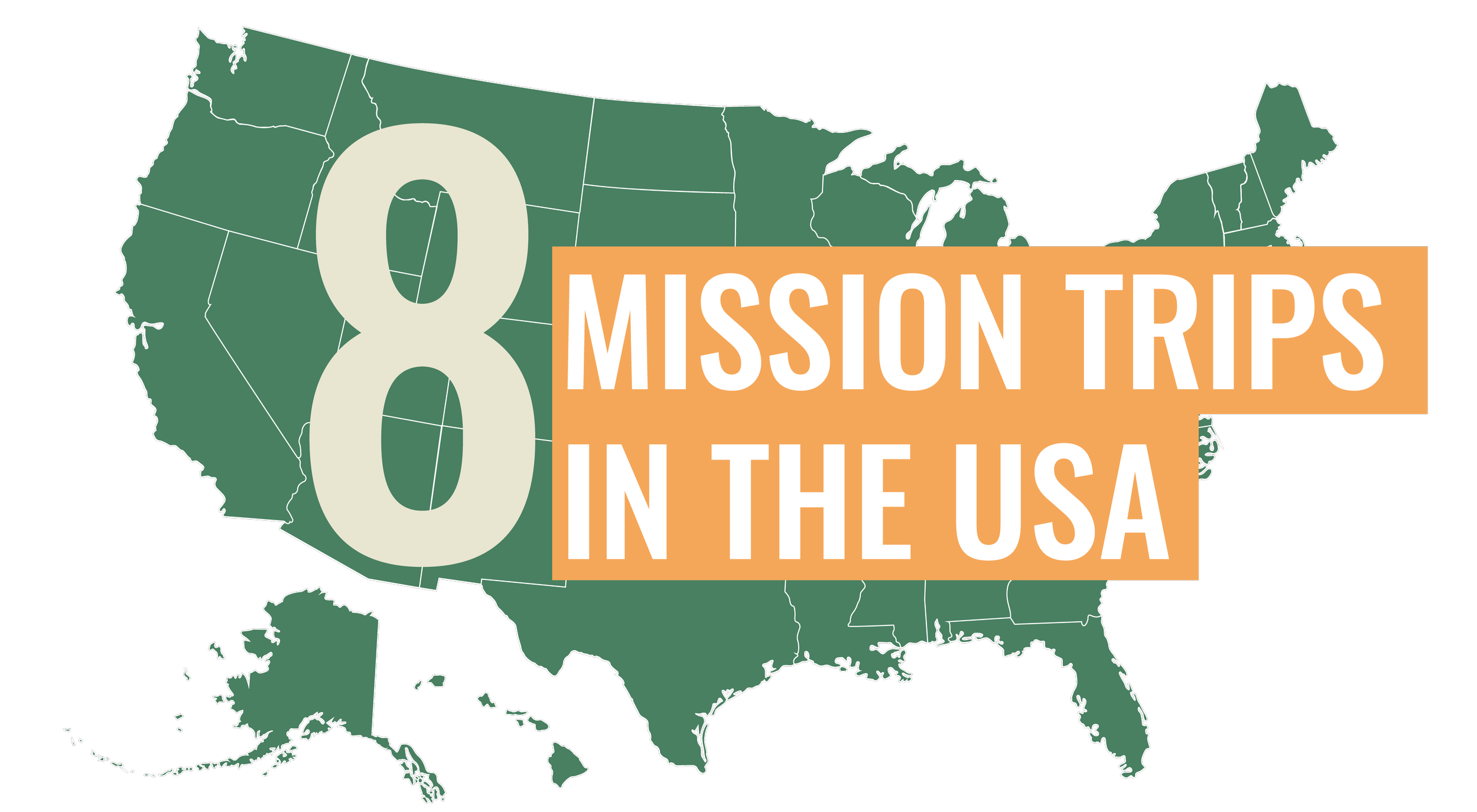 8 MISSION TRIPS IN THE USA