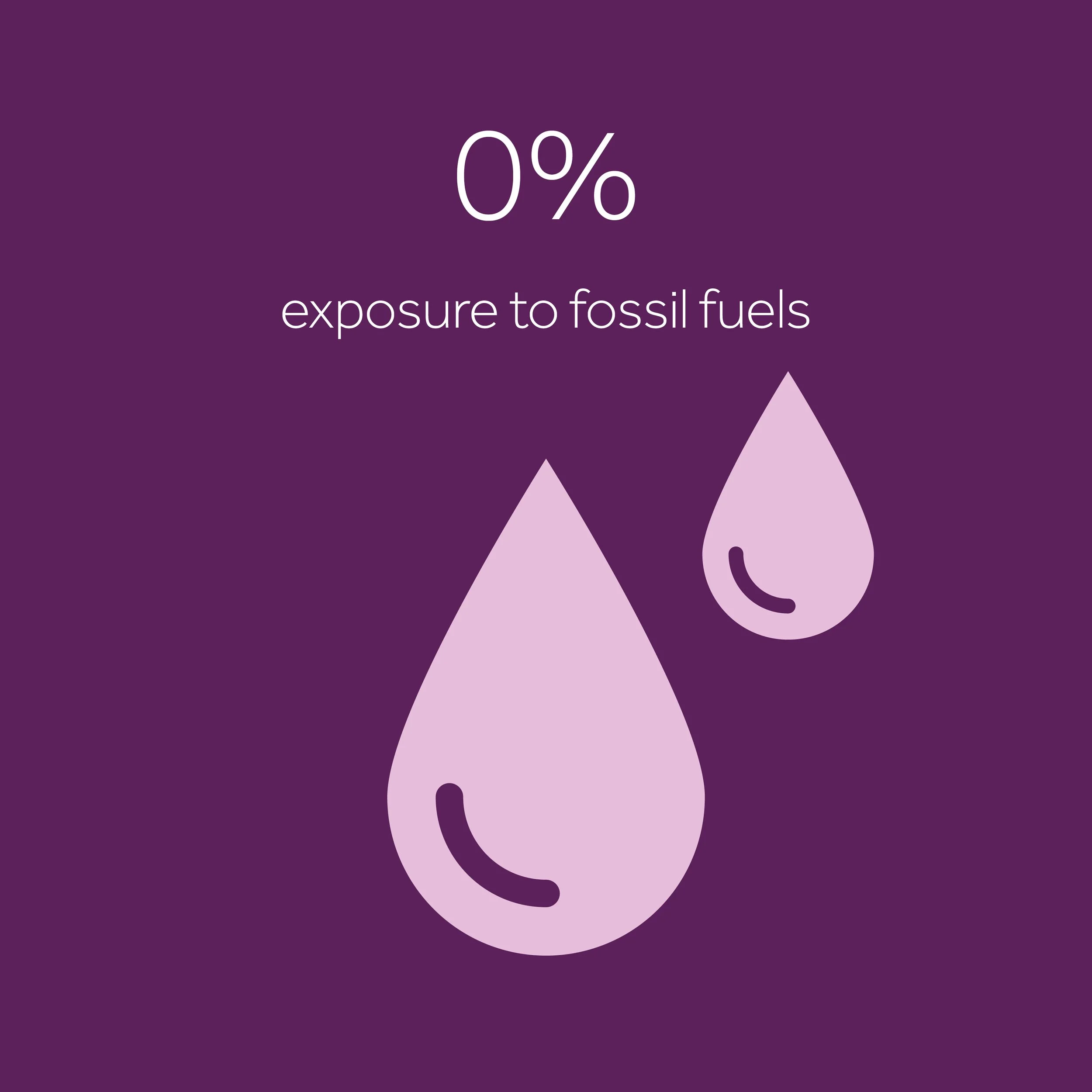 0%

exposure to fossil fuels