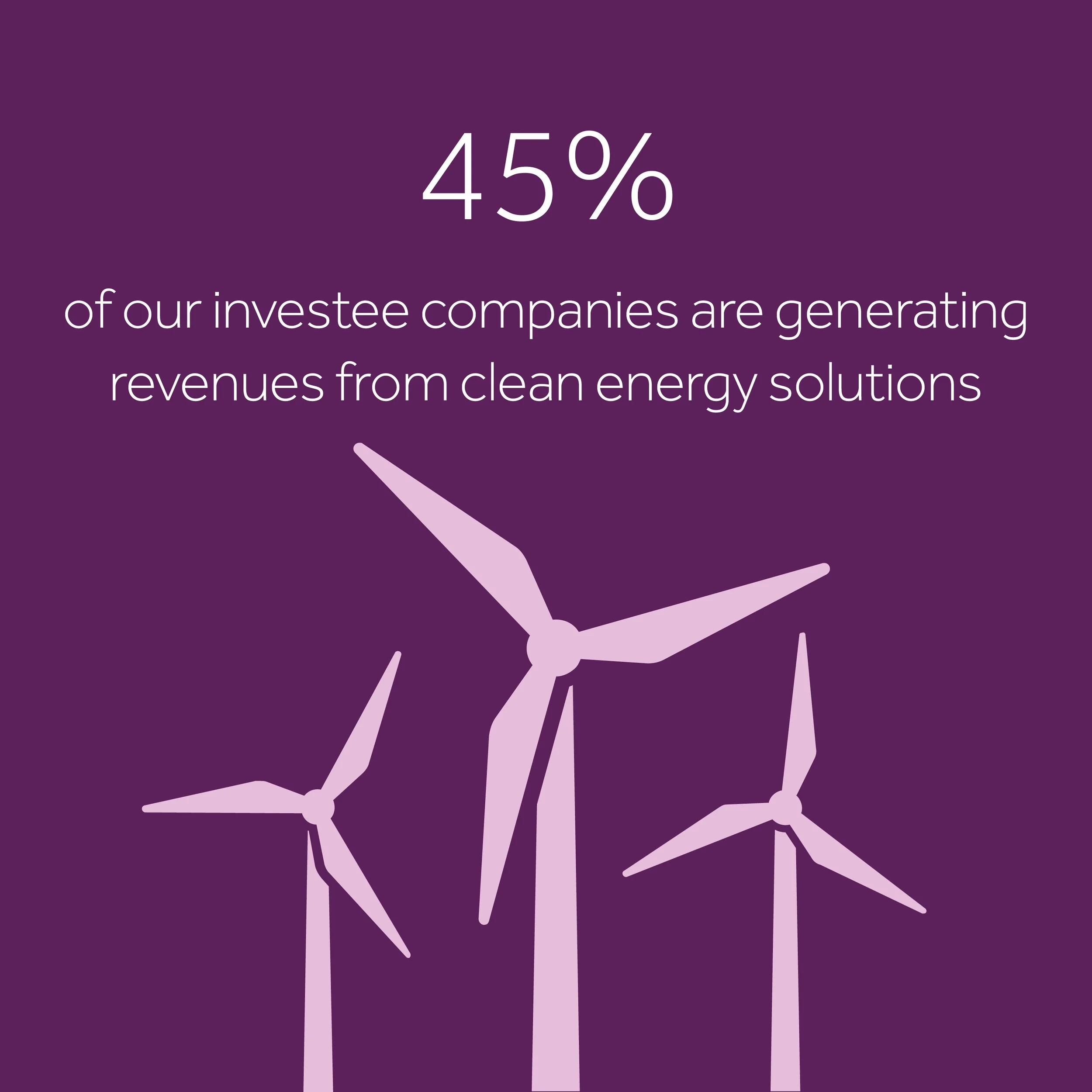 45%

of our investee companies are generating revenues from clean energy solutions