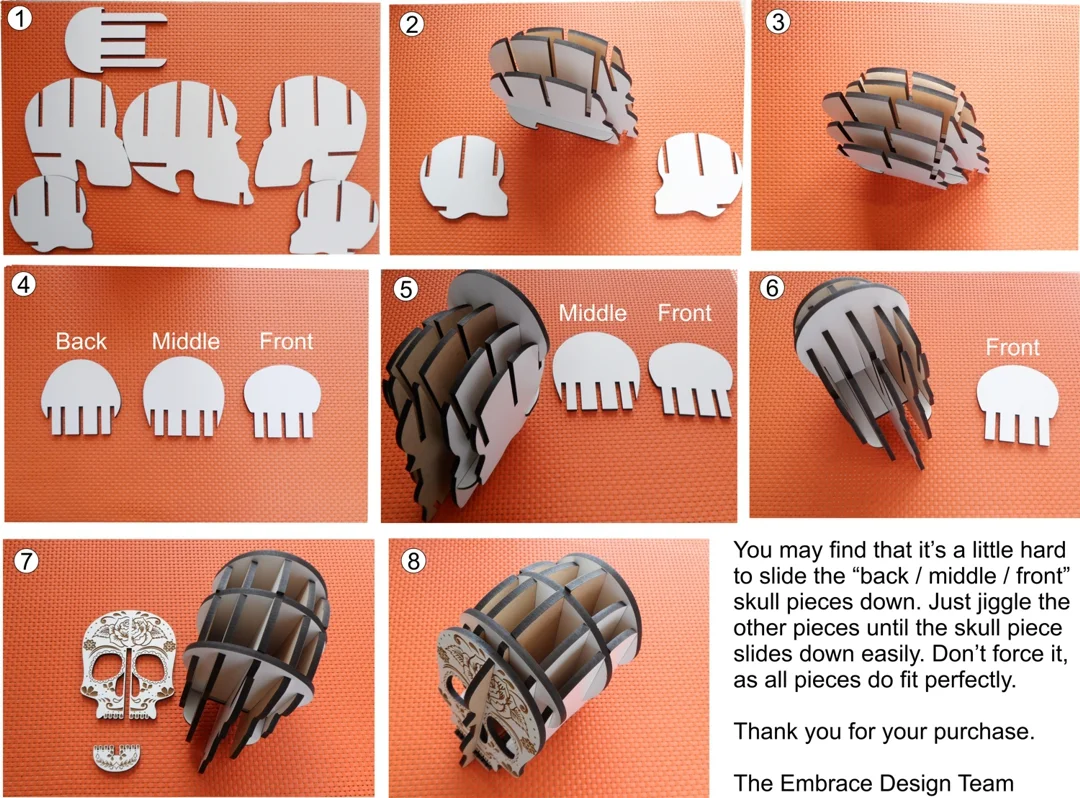 1

2

3

4

Back Middle Front

5

Middle Front

6

Front

7

8

You may find that it's a little hard to slide the "back / middle / front" skull pieces down. Just jiggle the other pieces until the skull piece slides down easily. Don't force it, as all pieces do fit perfectly.

Thank you for your purchase.

The Embrace Design Team