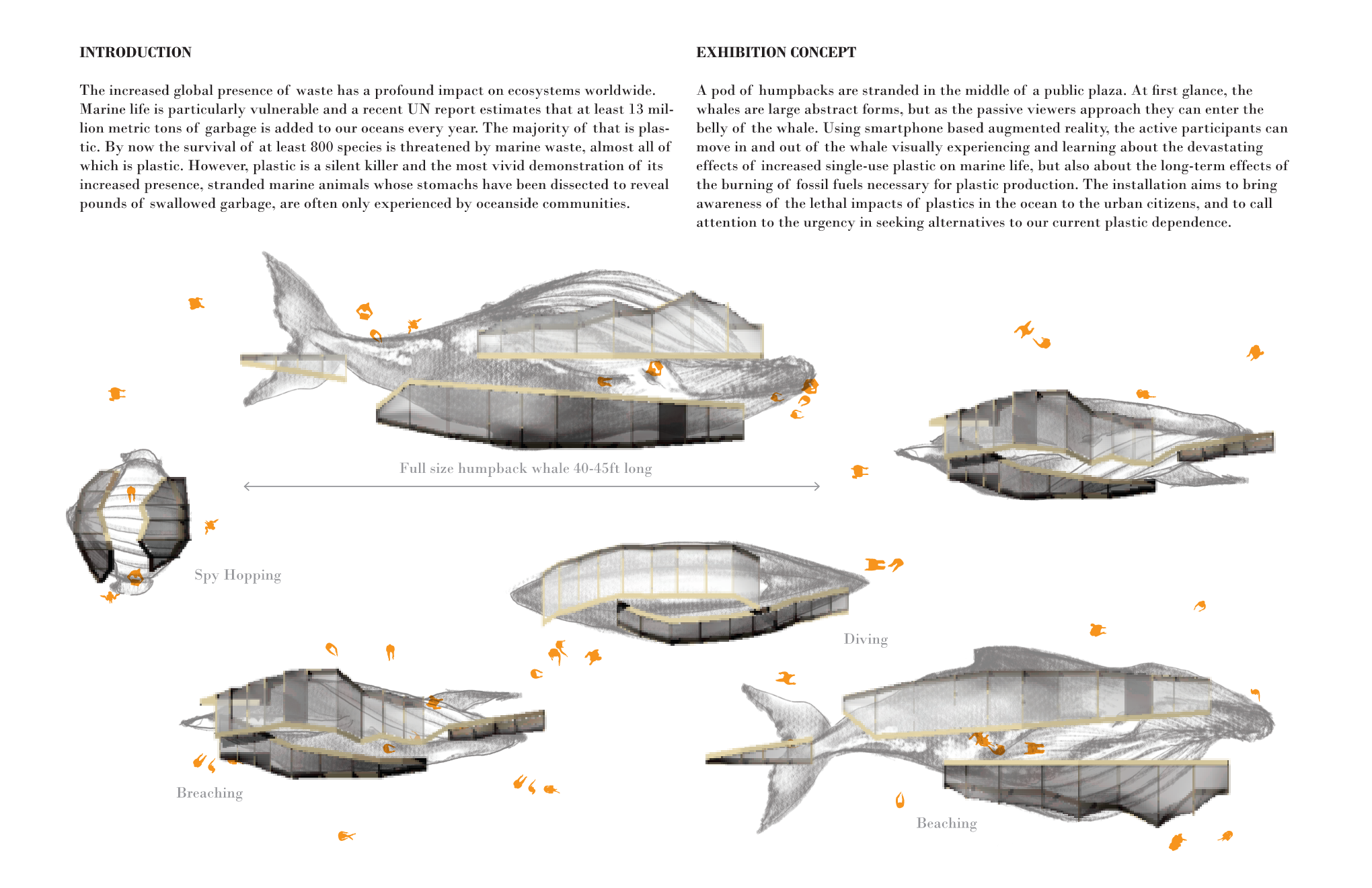 INTRODUCTION

The increased global presence of waste has a profound impact on ecosystems worldwide. Marine life is particularly vulnerable and a recent UN report estimates that at least 13 million metric tons of garbage is added to our oceans every year. The majority of that is plastic. By now the survival of at least 800 species is threatened by marine waste, almost all of which is plastic. However, plastic is a silent killer and the most vivid demonstration of its increased presence, stranded marine animals whose stomachs have been dissected to reveal pounds of swallowed garbage, are often only experienced by oceanside communities.

EXHIBITION CONCEPT

A pod of humpbacks are stranded in the middle of a public plaza. At first glance, the whales are large abstract forms, but as the passive viewers approach they can enter the belly of the whale. Using smartphone based augmented reality, the active participants can move in and out of the whale visually experiencing and learning about the devastating effects of increased single-use plastic on marine life, but also about the long-term effects of the burning of fossil fuels necessary for plastic production. The installation aims to bring awareness of the lethal impacts of plastics in the ocean to the urban citizens, and to call attention to the urgency in seeking alternatives to our current plastic dependence.

Full size humpback whale 40-45ft long

Spy Hopping

Diving

Breaching

Beaching