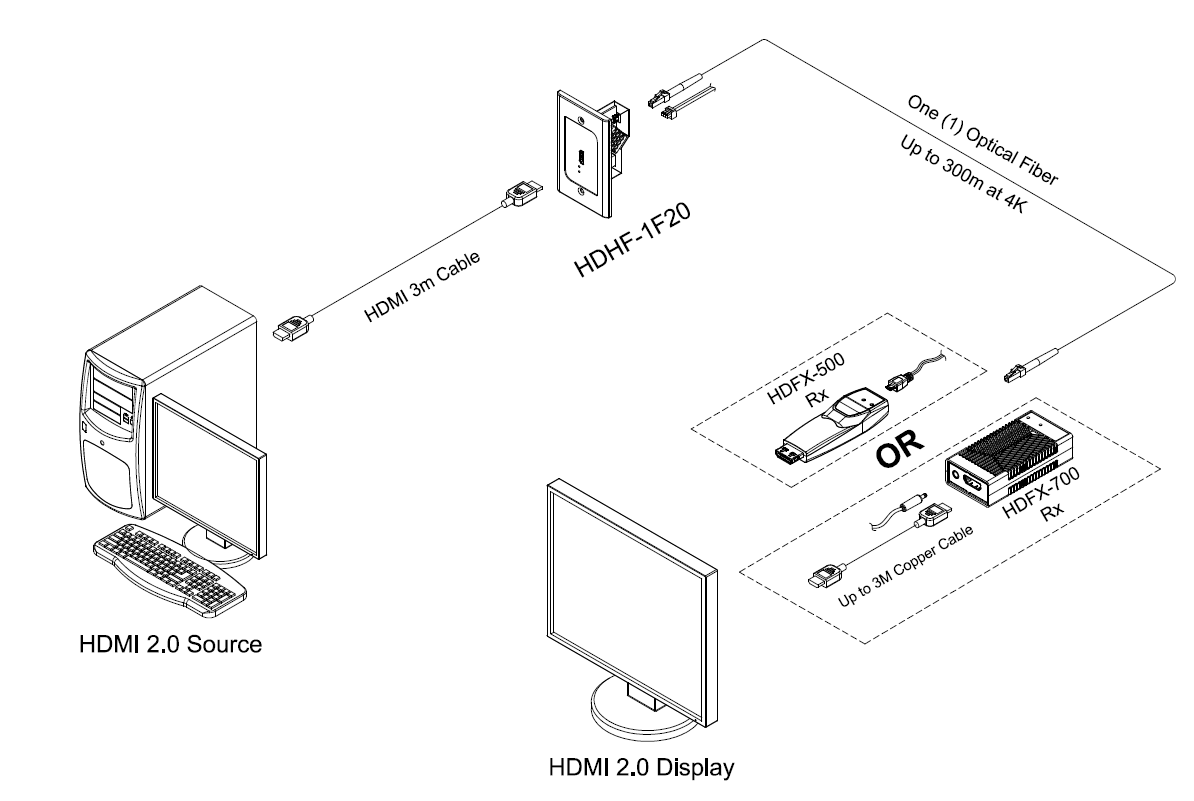 One (1) Optical Fiber
Up to 300m at 4K

HDHF-1F20

HDMI 3m Cable

HDFX-500
Rx

OR

HDFX-700
Rx

Up to 3M Copper Cable

HDMI 2.0 Source

HDMI 2.0 Display