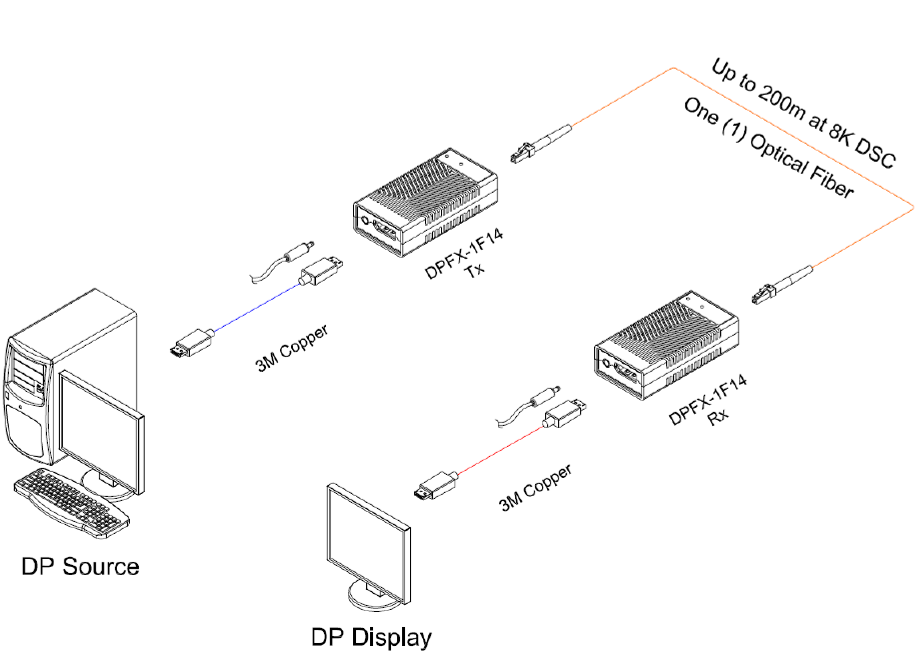 Up to 200m at 8K DSC
One (1) Optical Fiber

DPFX-1F14
Tx

3M Copper

DPFX-1F14
Rx

3M Copper

DP Source

DP Display