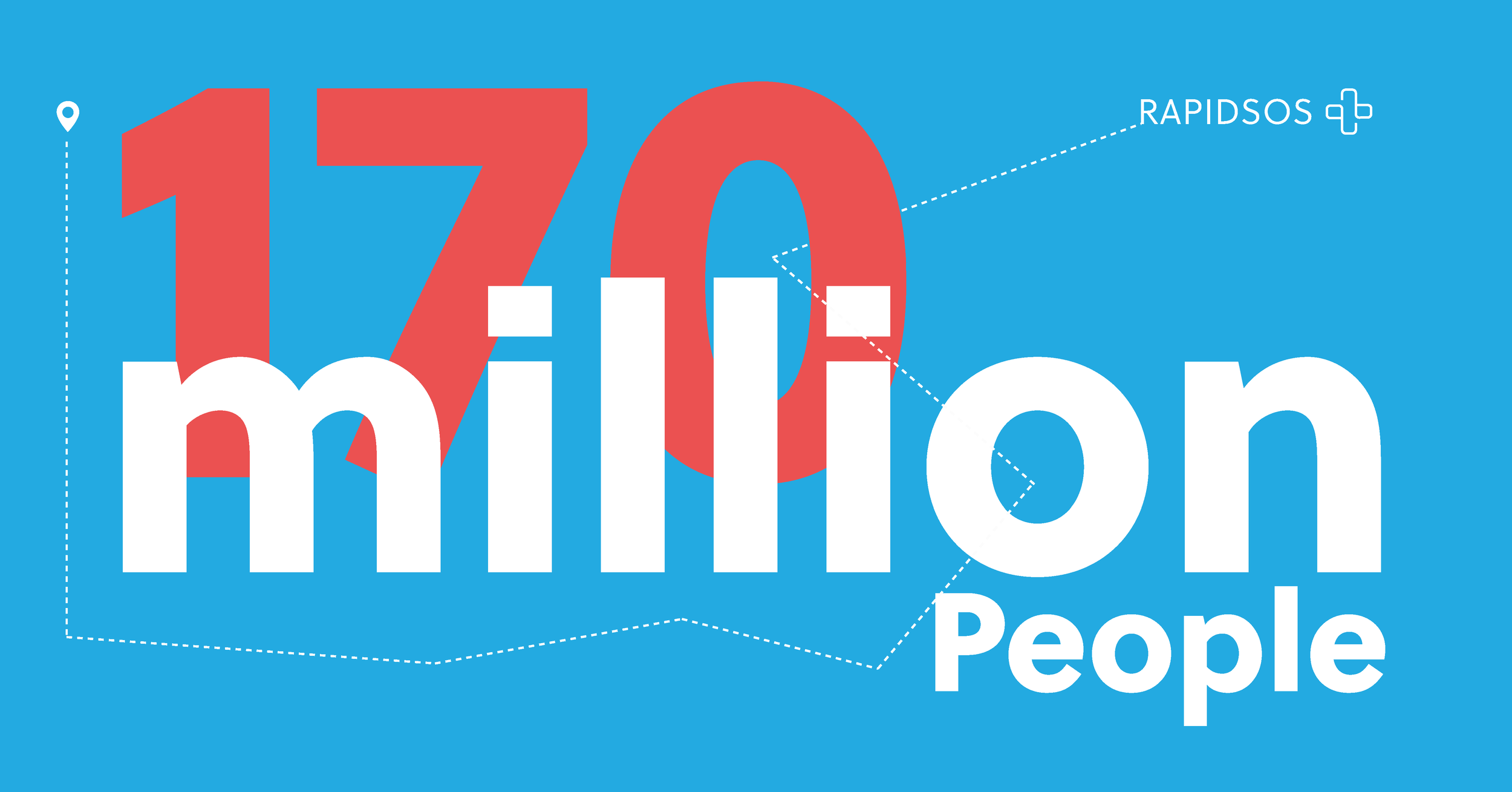 RAPIDSOS

170
million
People