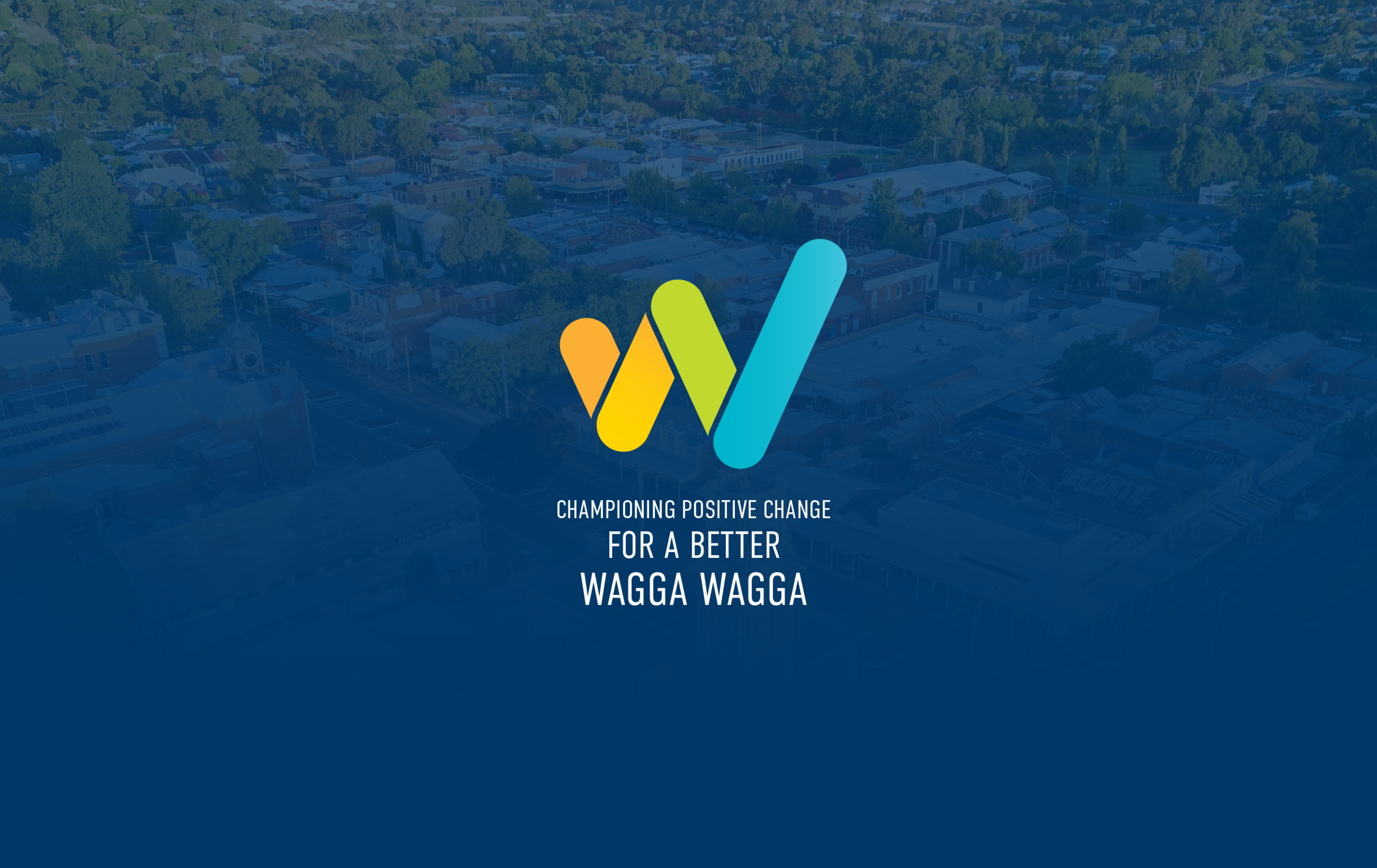 CHAMPIONING POSITIVE CHANGE
FOR A BETTER
WAGGA WAGGA