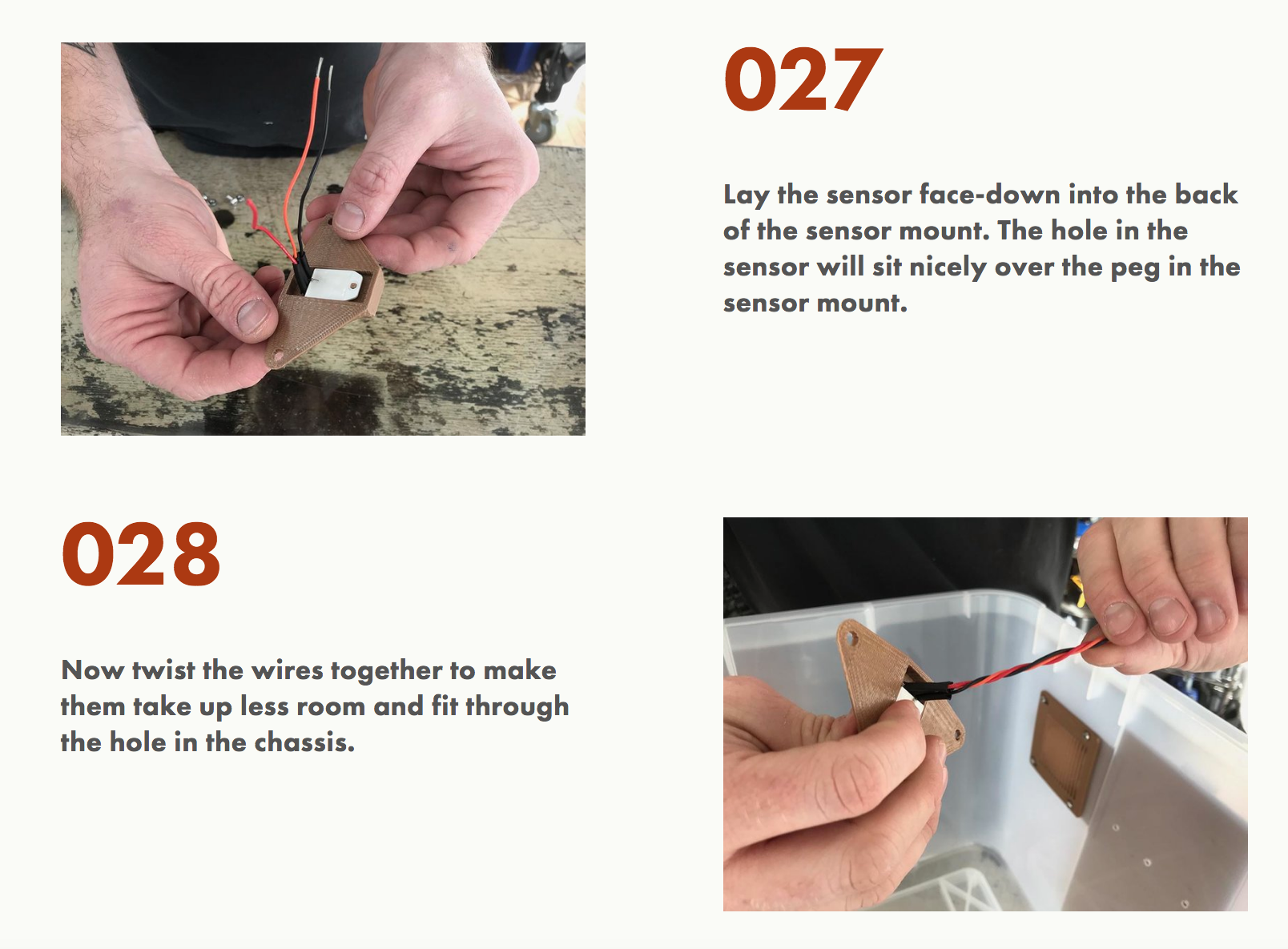 027

Lay the sensor face-down into the back of the sensor mount. The hole in the sensor will sit nicely over the peg in the sensor mount.

028

Now twist the wires together to make them take up less room and fit through the hole in the chassis.