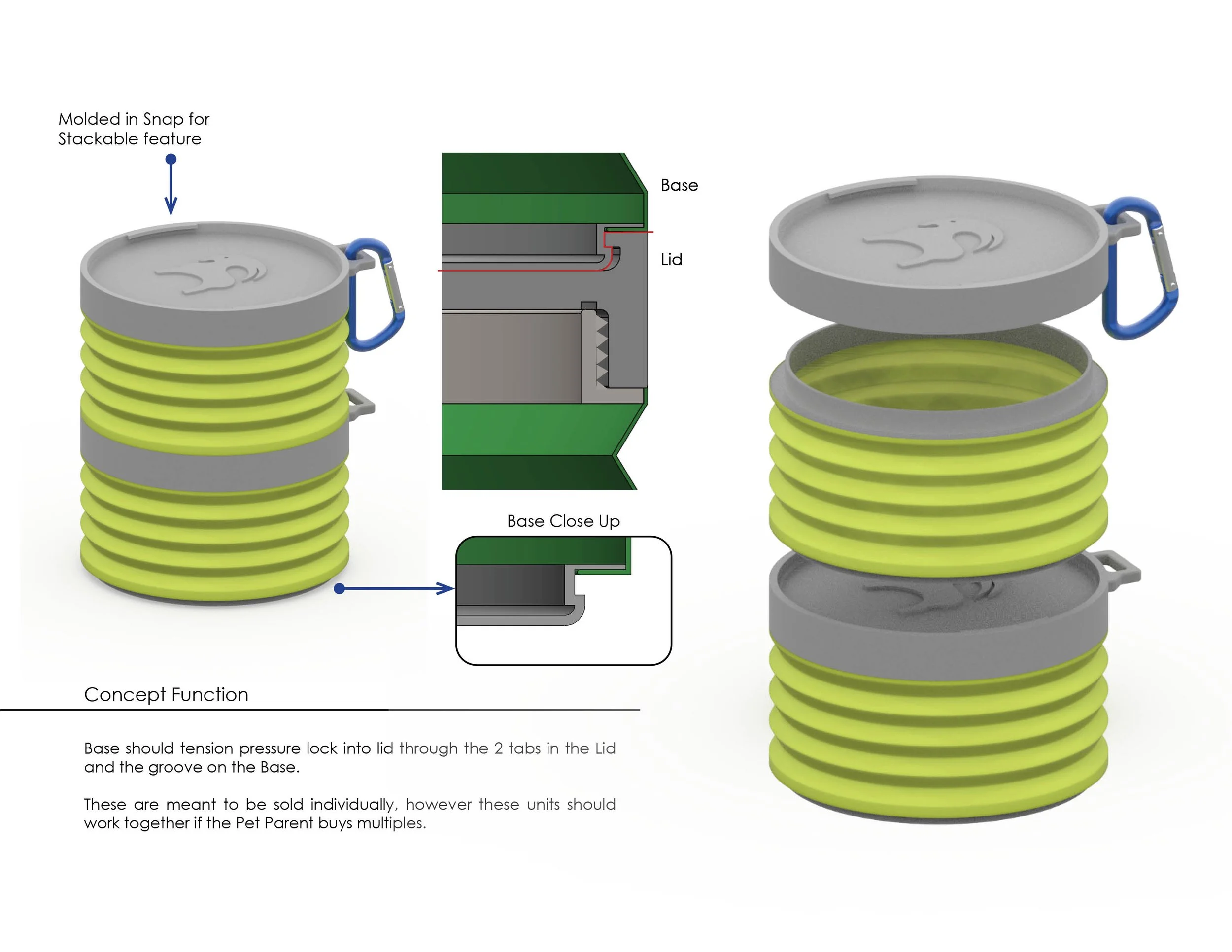 Molded in Snap for Stackable feature

Base

Lid

Base Close Up

Concept Function

Base should tension pressure lock into lid through the 2 tabs in the Lid and the groove on the Base.

These are meant to be sold individually, however these units should work together if the Pet Parent buys multiples.