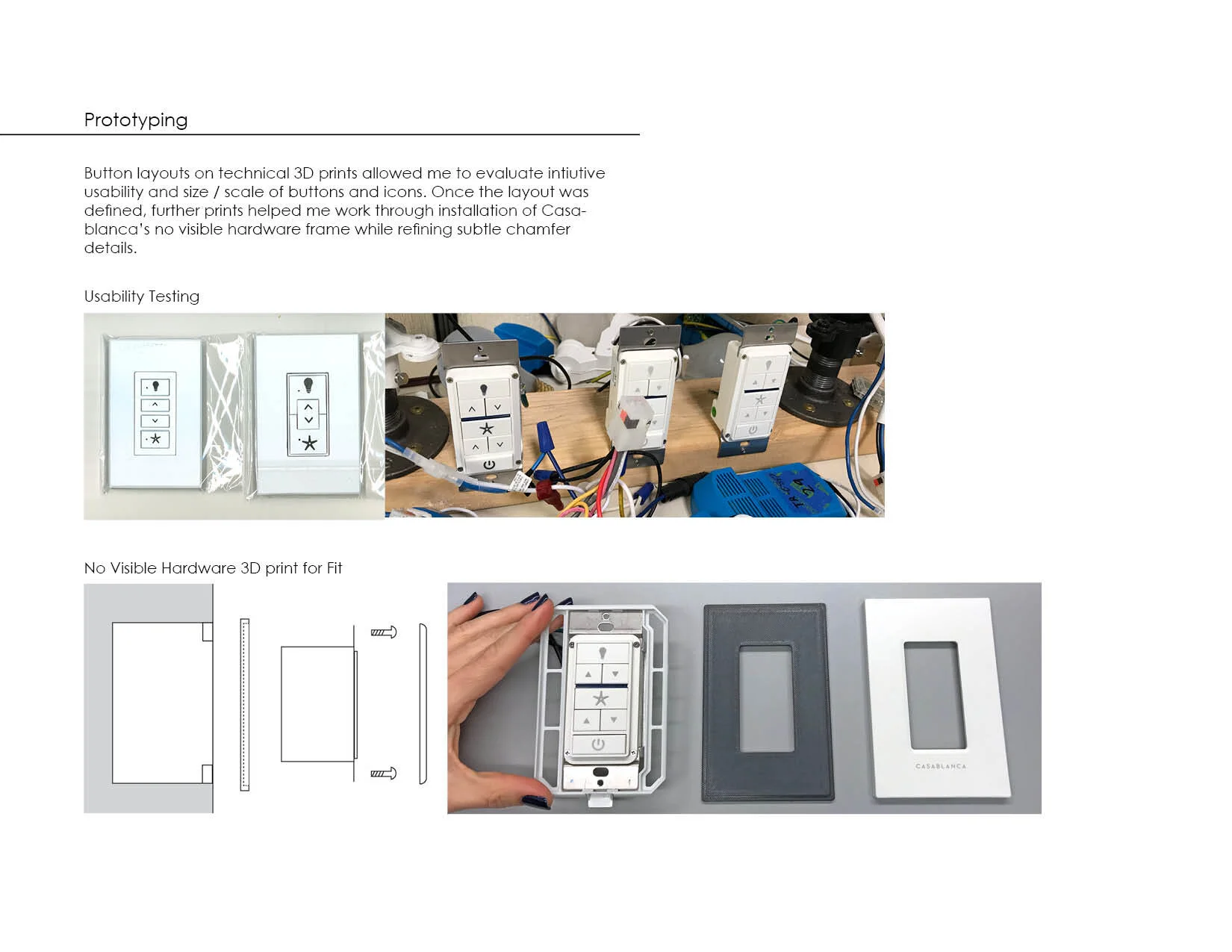 Prototyping

Button layouts on technical 3D prints allowed me to evaluate intiutive usability and size / scale of buttons and icons. Once the layout was defined, further prints helped me work through installation of Casablanca's no visible hardware frame while refining subtle chamfer details.

Usability Testing

No Visible Hardware 3D print for Fit

CASABLANCA