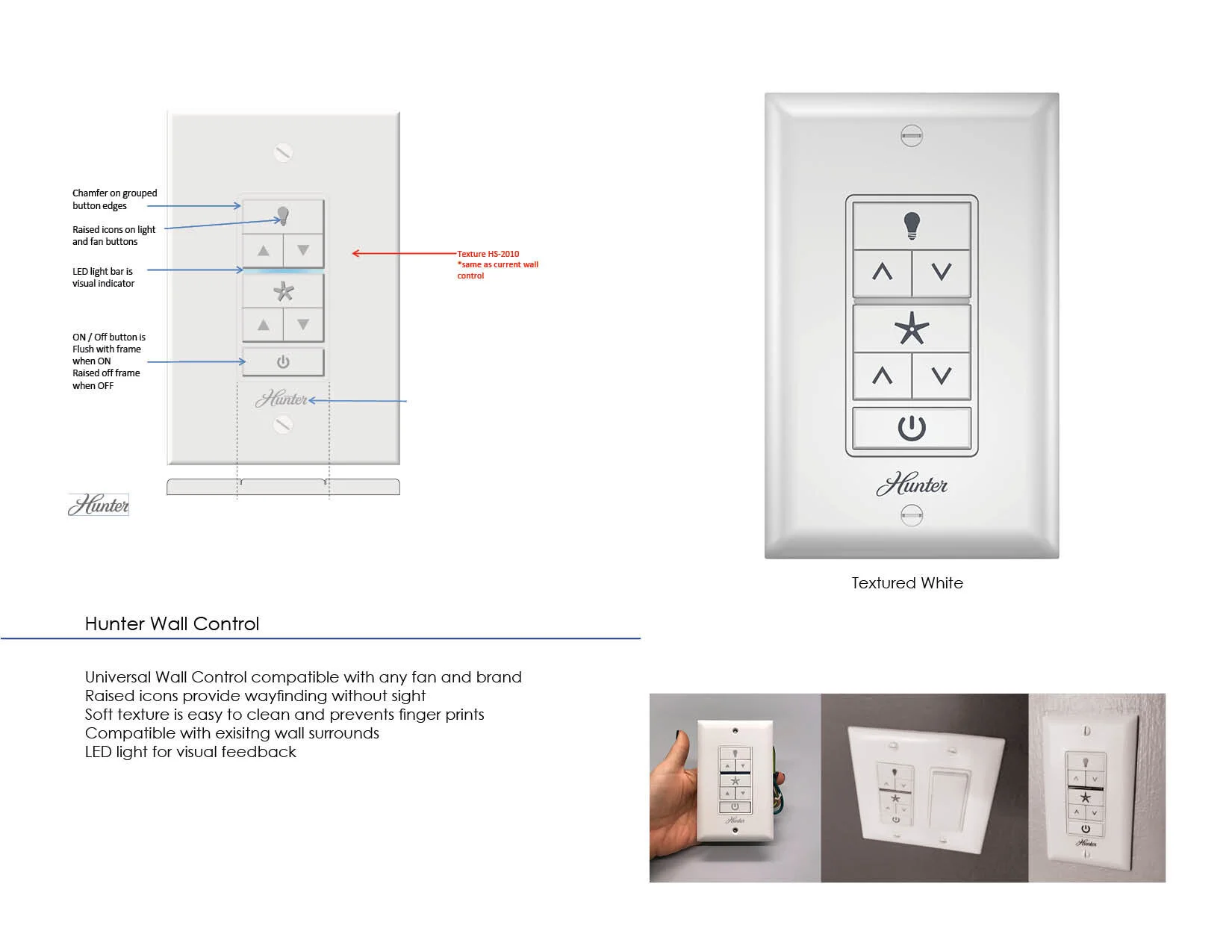 Chamfer on grouped button edges

Raised icons on light and fan buttons

LED light bar is visual indicator

ON / Off button is Flush with frame when ON Raised off frame when OFF

Texture HS-2010 *same as current wall control

Hunter

Hunter

Hunter

Textured White

Hunter Wall Control

Universal Wall Control compatible with any fan and brand
Raised icons provide wayfinding without sight
Soft texture is easy to clean and prevents finger prints
Compatible with exisitng wall surrounds
LED light for visual feedback

Hunter

Hunter