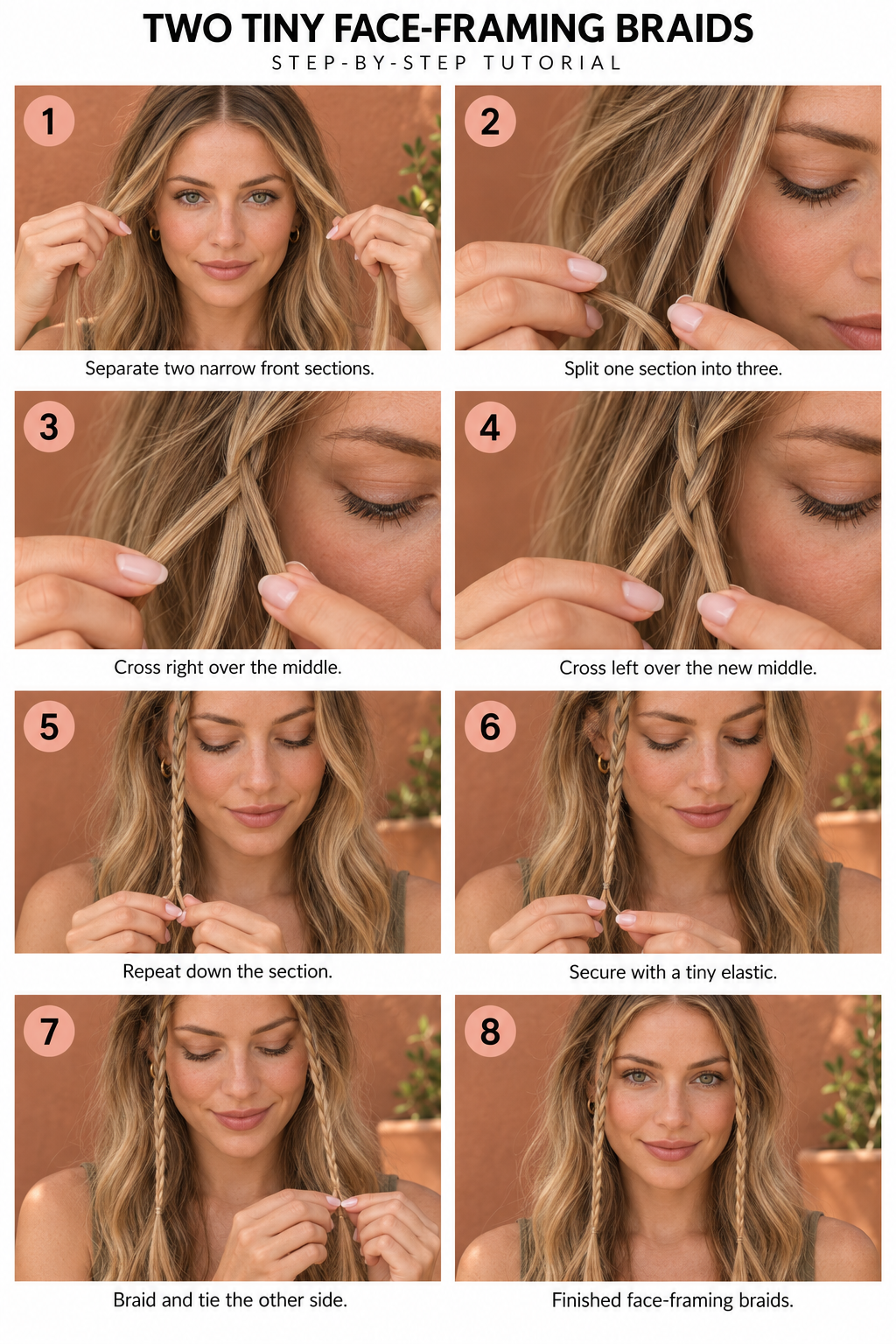 TWO TINY FACE-FRAMING BRAIDS
STEP-BY-STEP TUTORIAL

1
Separate two narrow front sections.

2
Split one section into three.

3
Cross right over the middle.

4
Cross left over the new middle.

5
Repeat down the section.

6
Secure with a tiny elastic.

7
Braid and tie the other side.

8
Finished face-framing braids.