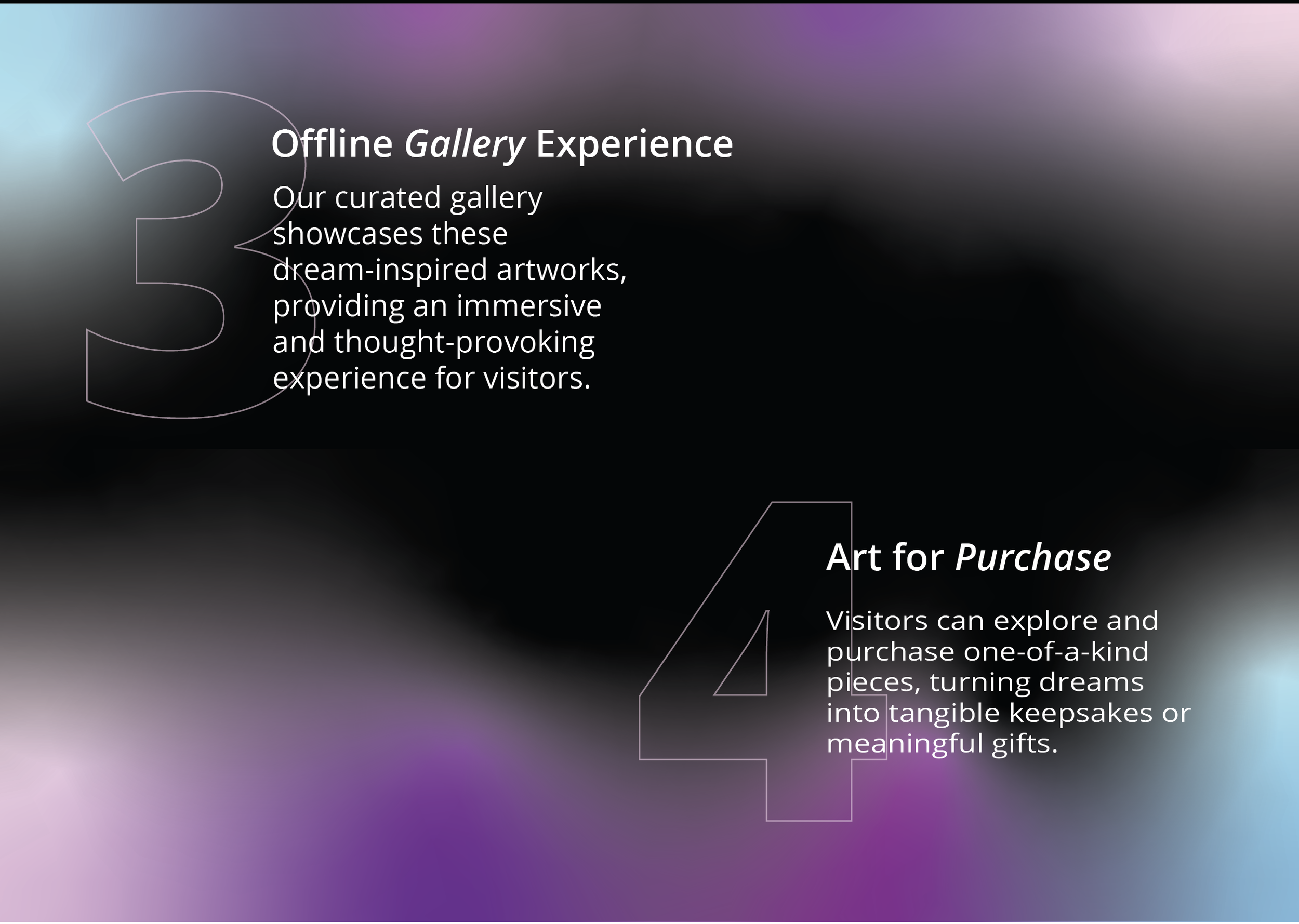 3

Offline Gallery Experience

Our curated gallery showcases these dream-inspired artworks, providing an immersive and thought-provoking experience for visitors.

4

Art for Purchase

Visitors can explore and purchase one-of-a-kind pieces, turning dreams into tangible keepsakes or meaningful gifts.