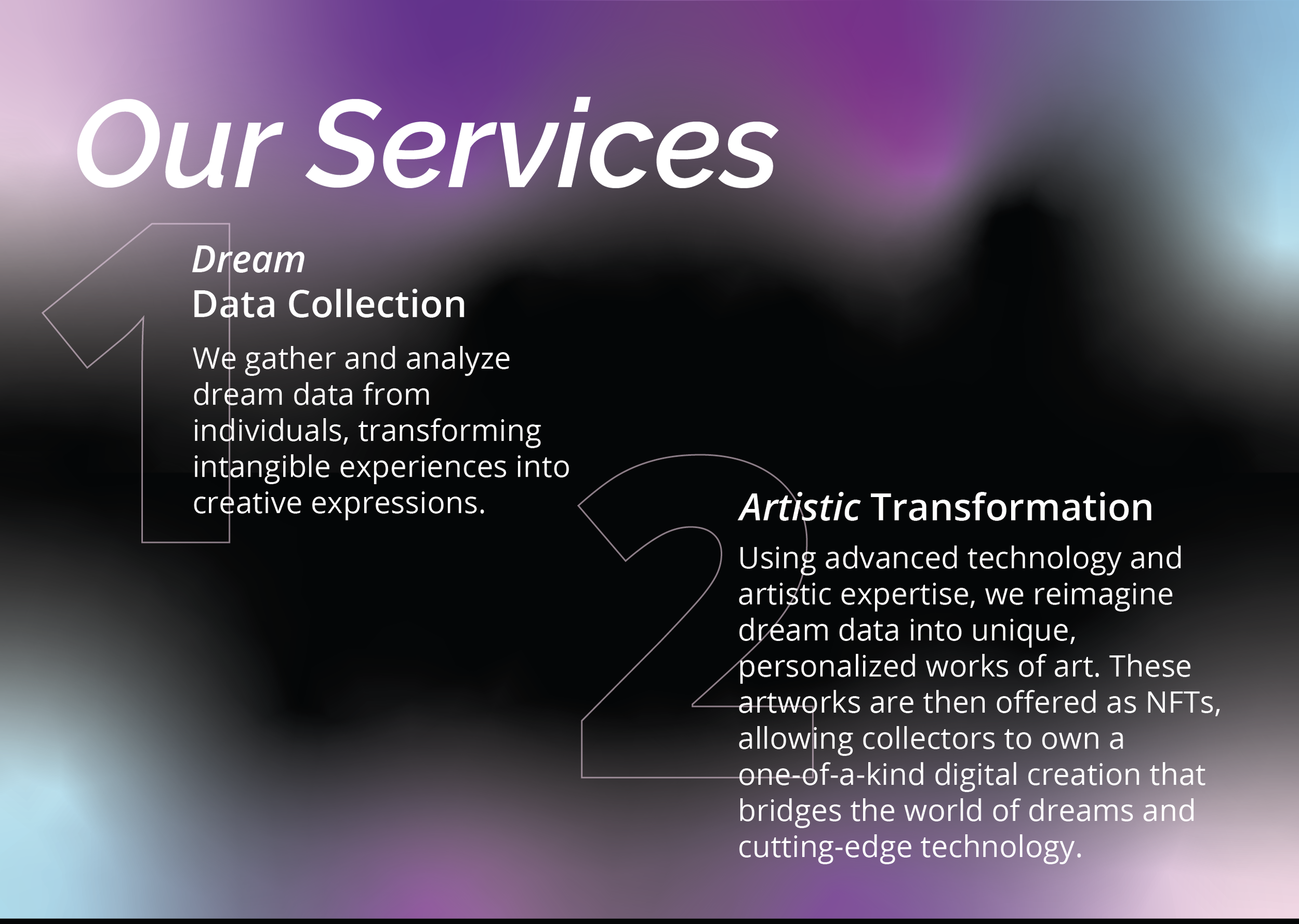 Our Services

1

Dream
Data Collection

We gather and analyze dream data from individuals, transforming intangible experiences into creative expressions.

2

Artistic Transformation

Using advanced technology and artistic expertise, we reimagine dream data into unique, personalized works of art. These artworks are then offered as NFTs, allowing collectors to own a one-of-a-kind digital creation that bridges the world of dreams and cutting-edge technology.