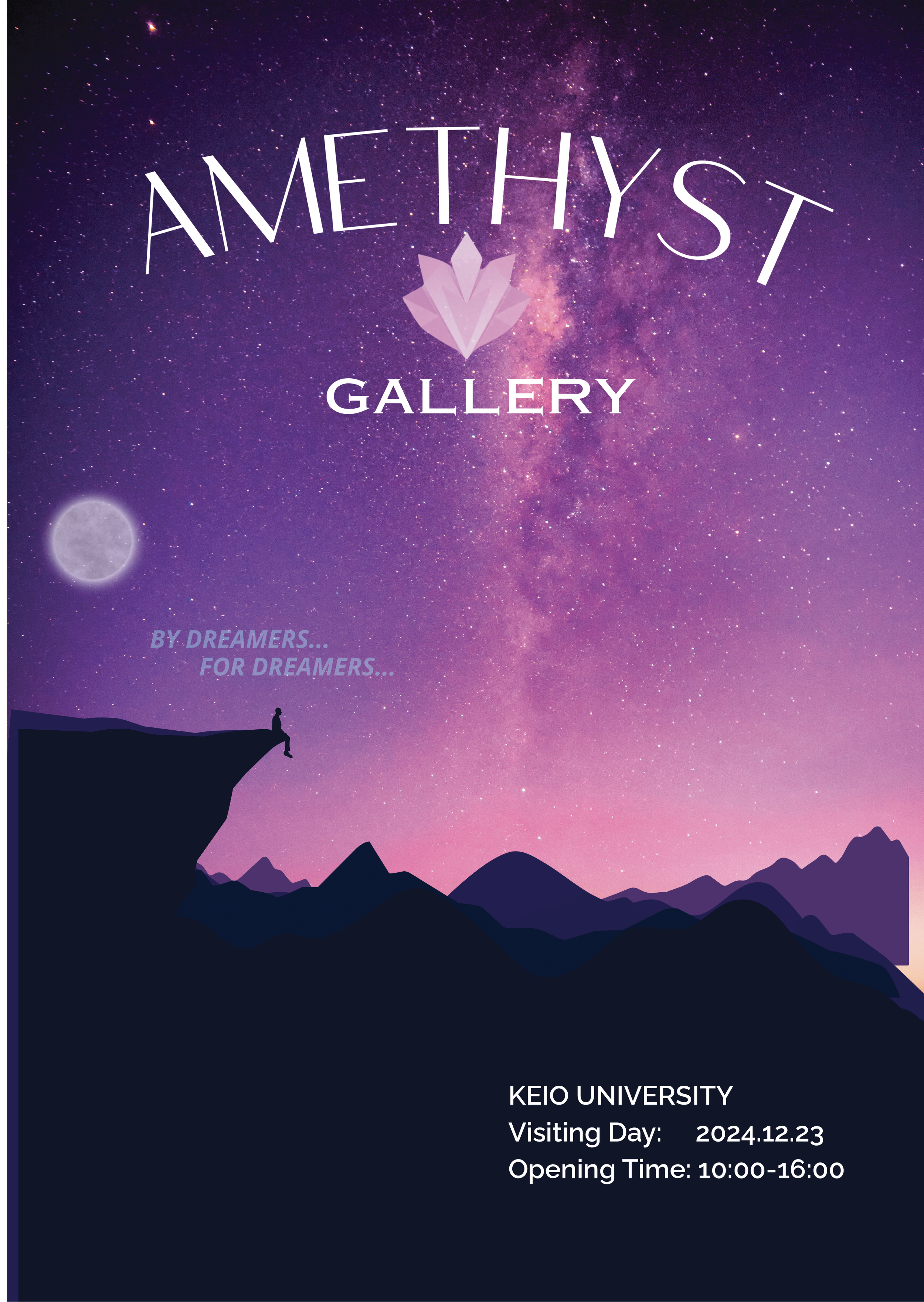 AMETHYST

GALLERY

BY DREAMERS...
FOR DREAMERS...

KEIO UNIVERSITY
Visiting Day: 2024.12.23
Opening Time: 10:00-16:00