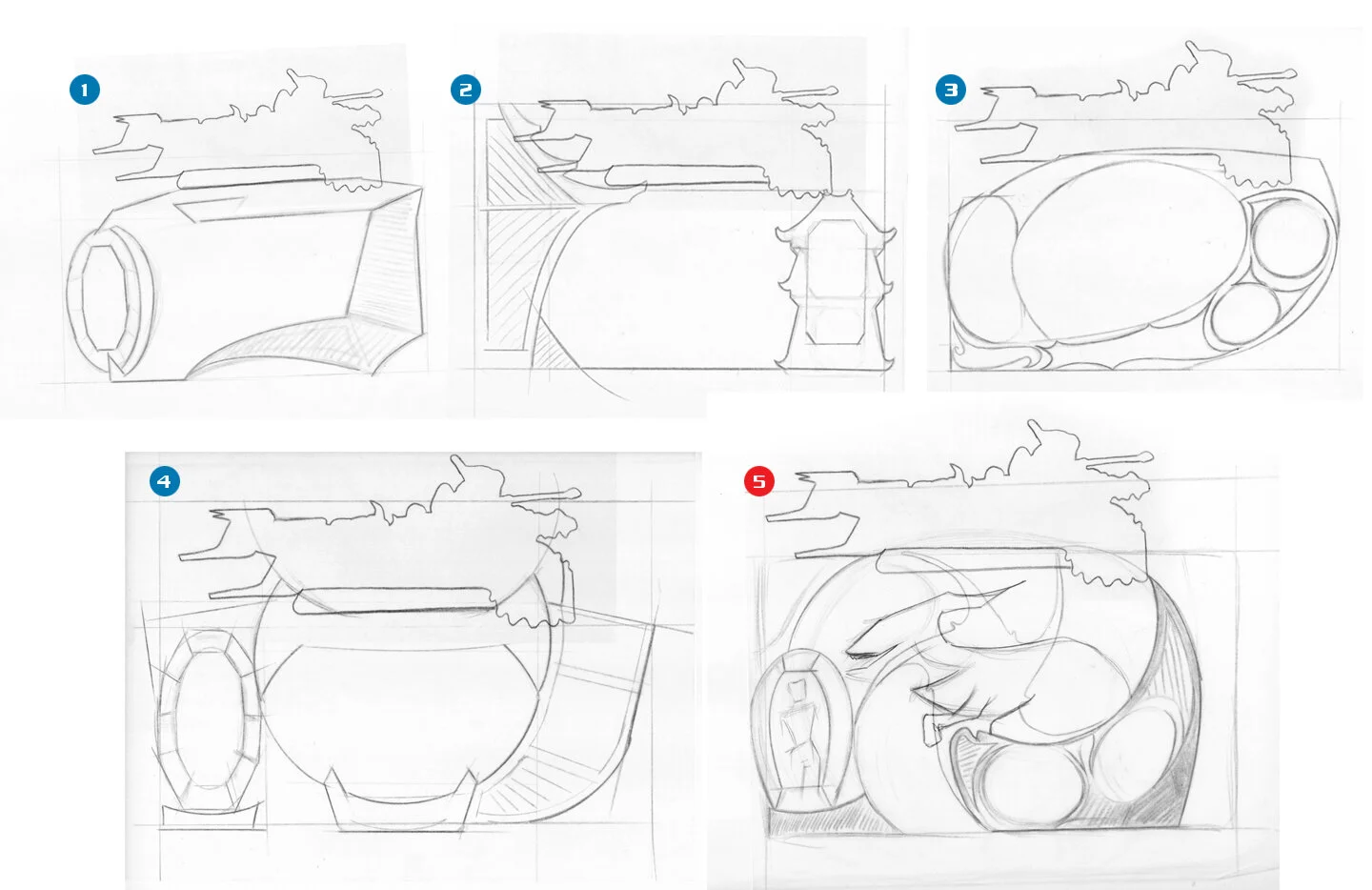 1

2

3

4

5