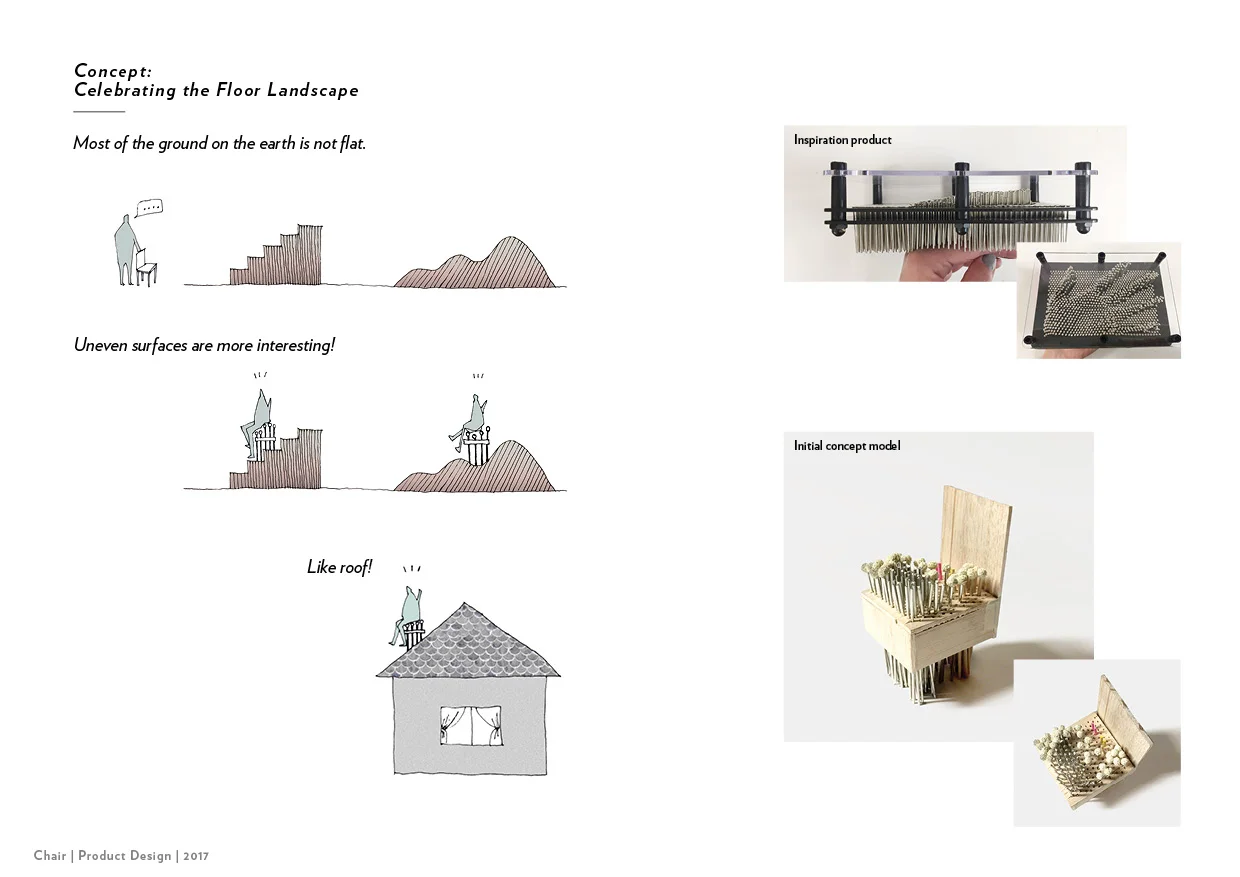 Concept:
Celebrating the Floor Landscape

Most of the ground on the earth is not flat.

....

Uneven surfaces are more interesting!

Like roof!

Inspiration product

Initial concept model

Chair | Product Design | 2017