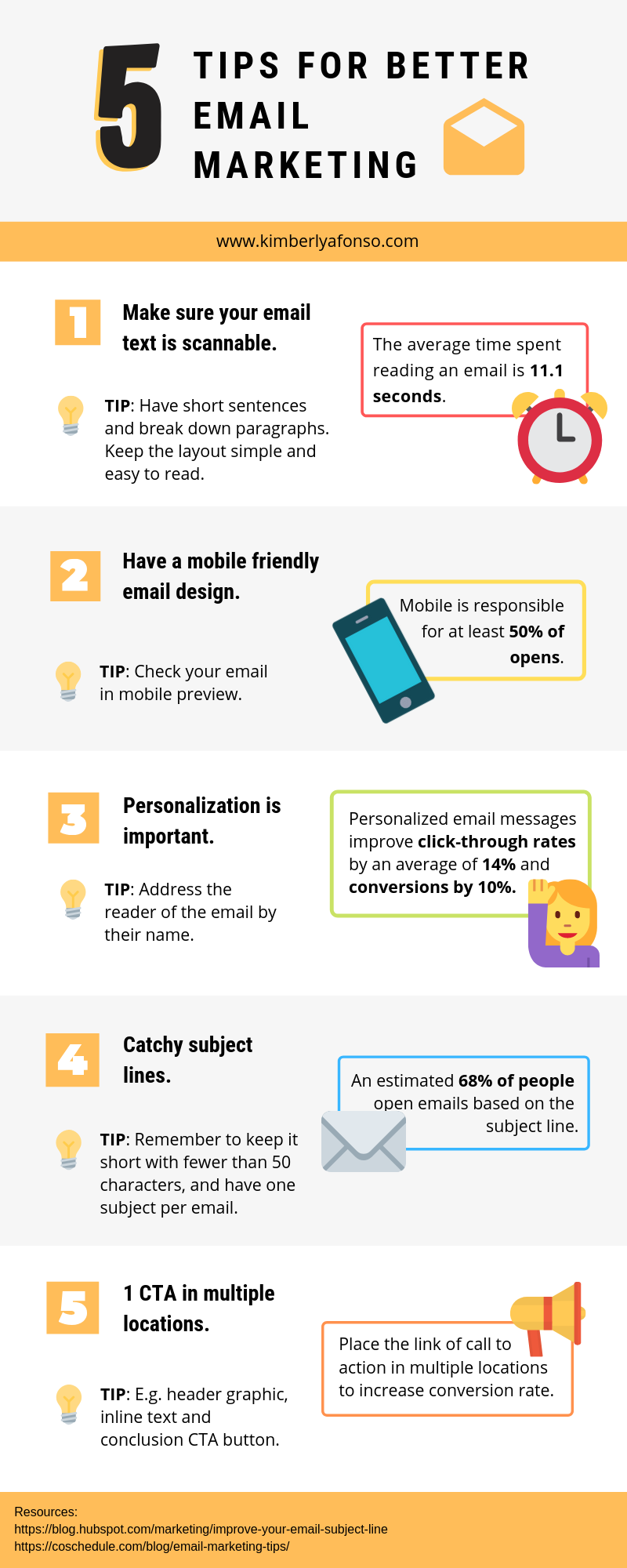 5 TIPS FOR BETTER EMAIL MARKETING

www.kimberlyafonso.com

1 Make sure your email text is scannable.

TIP: Have short sentences and break down paragraphs. Keep the layout simple and easy to read.

The average time spent reading an email is 11.1 seconds.

2 Have a mobile friendly email design.

TIP: Check your email in mobile preview.

Mobile is responsible for at least 50% of opens.

3 Personalization is important.

TIP: Address the reader of the email by their name.

Personalized email messages improve click-through rates by an average of 14% and conversions by 10%.

4 Catchy subject lines.

TIP: Remember to keep it short with fewer than 50 characters, and have one subject per email.

An estimated 68% of people open emails based on the subject line.

5 1 CTA in multiple locations.

TIP: E.g. header graphic, inline text and conclusion CTA button.

Place the link of call to action in multiple locations to increase conversion rate.

Resources:
https://blog.hubspot.com/marketing/improve-your-email-subject-line
https://coschedule.com/blog/email-marketing-tips/