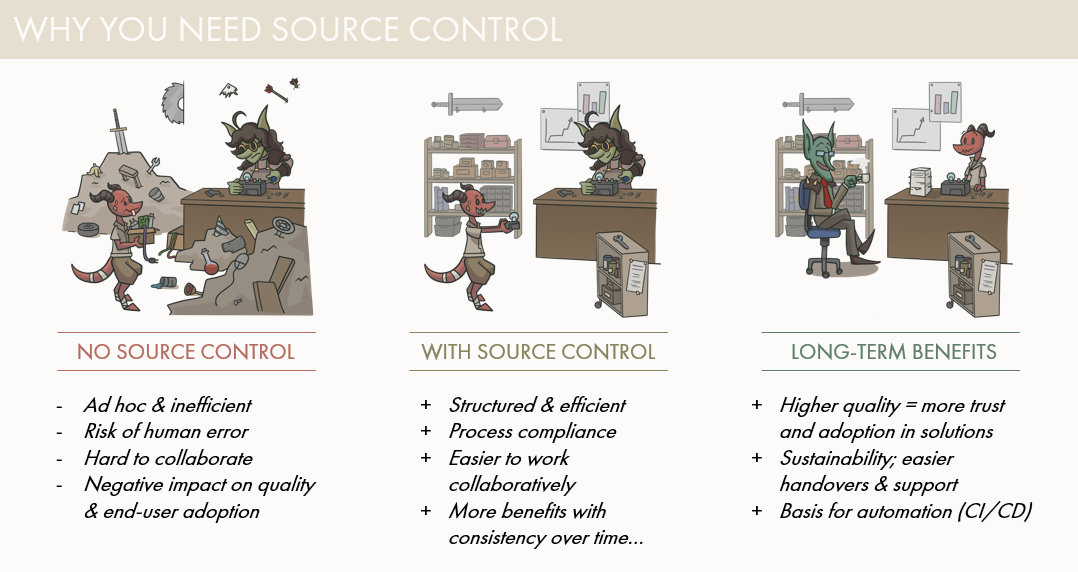 WHY YOU NEED SOURCE CONTROL

NO SOURCE CONTROL

- Ad hoc & inefficient
- Risk of human error
- Hard to collaborate
- Negative impact on quality & end-user adoption

WITH SOURCE CONTROL

+ Structured & efficient
+ Process compliance
+ Easier to work collaboratively
+ More benefits with consistency over time...

LONG-TERM BENEFITS

+ Higher quality = more trust and adoption in solutions
+ Sustainability; easier handovers & support
+ Basis for automation (CI/CD)