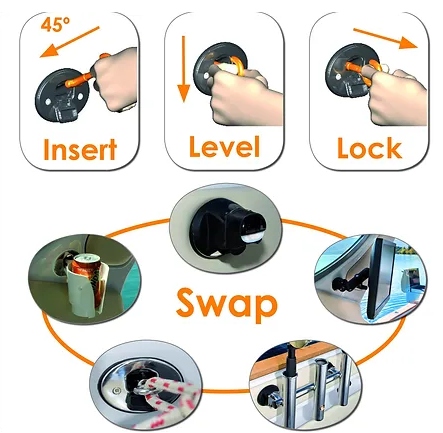 45°

Insert

Level

Lock

Swap