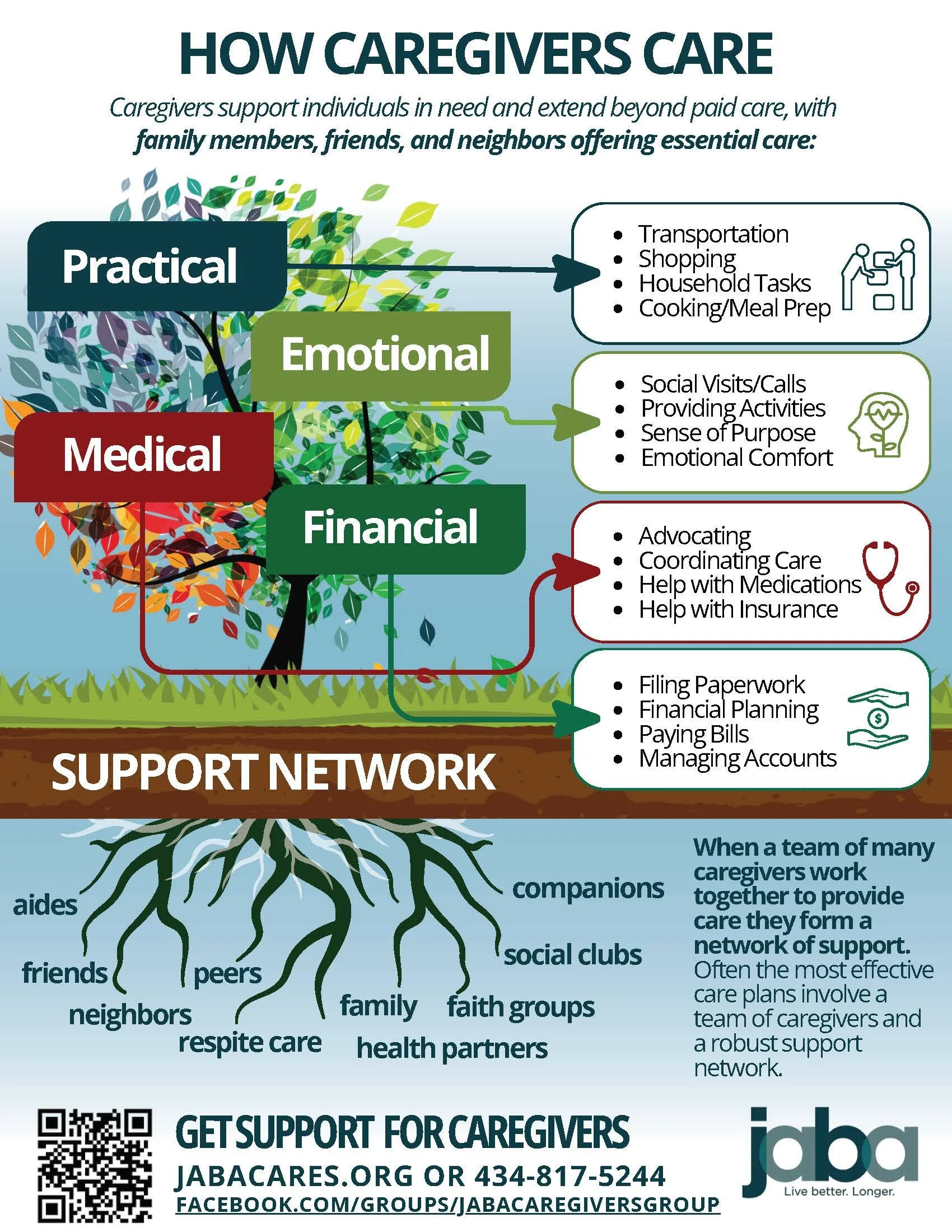 HOW CAREGIVERS CARE

Caregivers support individuals in need and extend beyond paid care, with family members, friends, and neighbors offering essential care:

Practical

Emotional

Medical

Financial

- Transportation
- Shopping
- Household Tasks
- Cooking/Meal Prep

- Social Visits/Calls
- Providing Activities
- Sense of Purpose
- Emotional Comfort

- Advocating
- Coordinating Care
- Help with Medications
- Help with Insurance

- Filing Paperwork
- Financial Planning
- Paying Bills
- Managing Accounts

SUPPORT NETWORK

aides
friends
peers
neighbors
respite care
family
health partners
faith groups
social clubs
companions

When a team of many caregivers work together to provide care they form a network of support. Often the most effective care plans involve a team of caregivers and a robust support network.

GET SUPPORT FOR CAREGIVERS
JABACARES.ORG OR 434-817-5244
FACEBOOK.COM/GROUPS/JABACAREGIVERSGROUP

jaba
Live better. Longer.