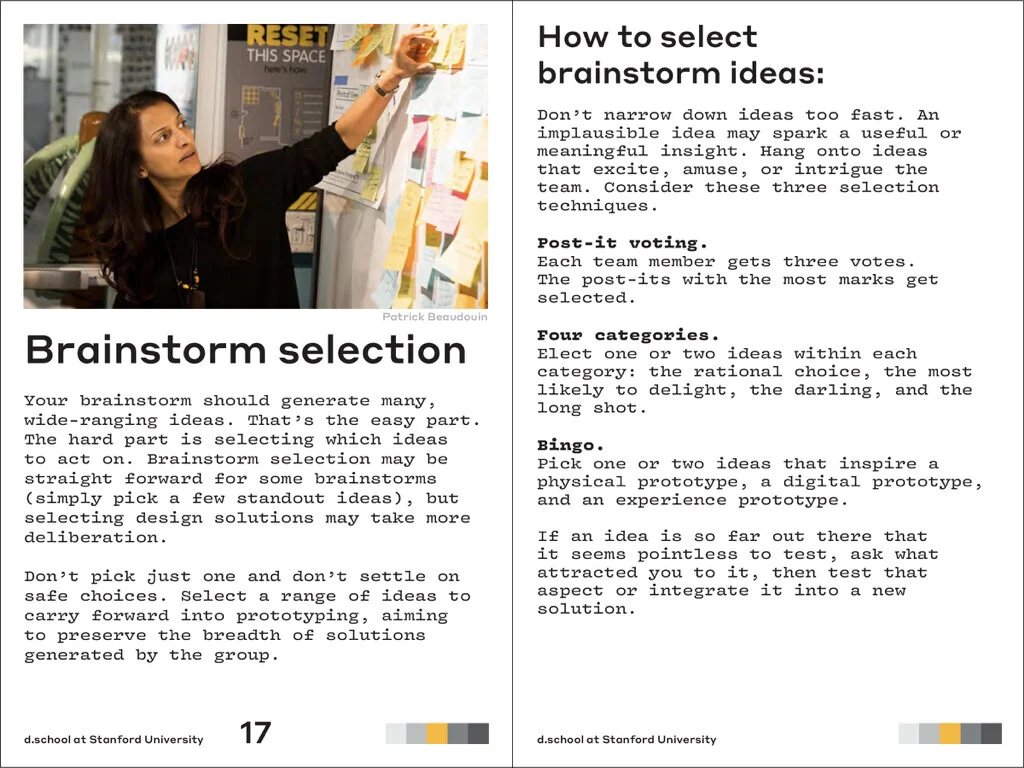 RESET
THIS SPACE
here's how

Patrick Beaudouin

Brainstorm selection

Your brainstorm should generate many, wide-ranging ideas. That's the easy part. The hard part is selecting which ideas to act on. Brainstorm selection may be straight forward for some brainstorms (simply pick a few standout ideas), but selecting design solutions may take more deliberation.

Don't pick just one and don't settle on safe choices. Select a range of ideas to carry forward into prototyping, aiming to preserve the breadth of solutions generated by the group.

d.school at Stanford University 17

How to select brainstorm ideas:

Don't narrow down ideas too fast. An implausible idea may spark a useful or meaningful insight. Hang onto ideas that excite, amuse, or intrigue the team. Consider these three selection techniques.

Post-it voting.
Each team member gets three votes. The post-its with the most marks get selected.

Four categories.
Elect one or two ideas within each category: the rational choice, the most likely to delight, the darling, and the long shot.

Bingo.
Pick one or two ideas that inspire a physical prototype, a digital prototype, and an experience prototype.

If an idea is so far out there that it seems pointless to test, ask what attracted you to it, then test that aspect or integrate it into a new solution.

d.school at Stanford University