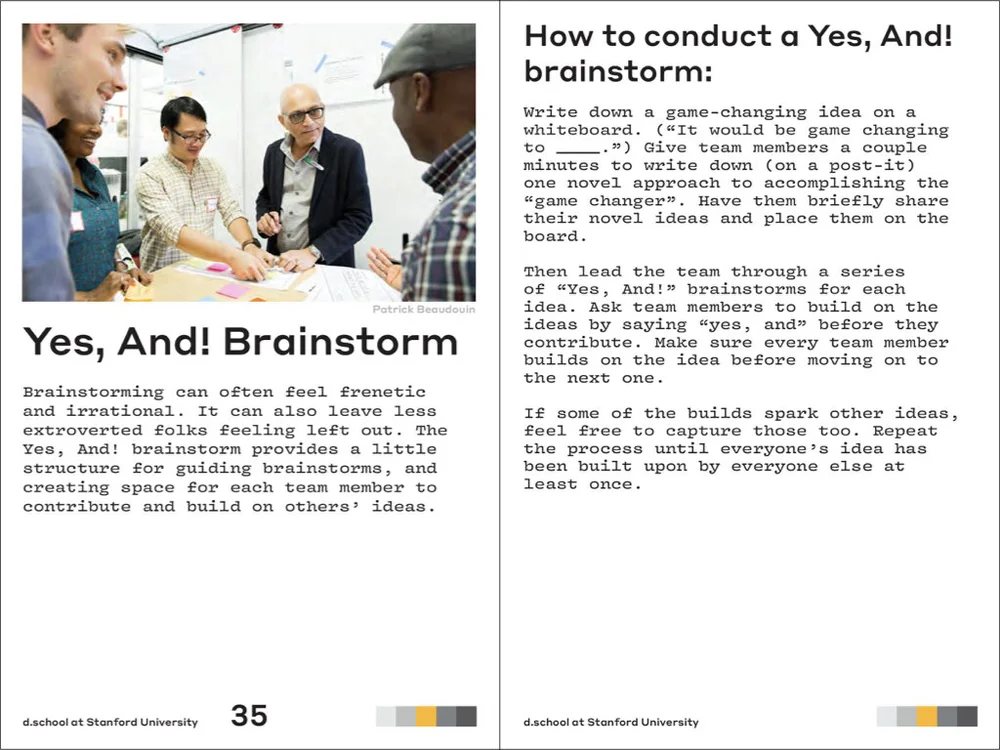 Patrick Beaudouin

Yes, And! Brainstorm

Brainstorming can often feel frenetic and irrational. It can also leave less extroverted folks feeling left out. The Yes, And! brainstorm provides a little structure for guiding brainstorms, and creating space for each team member to contribute and build on others' ideas.

d.school at Stanford University 35

How to conduct a Yes, And! brainstorm:

Write down a game-changing idea on a whiteboard. ("It would be game changing to ____.") Give team members a couple minutes to write down (on a post-it) one novel approach to accomplishing the "game changer". Have them briefly share their novel ideas and place them on the board.

Then lead the team through a series of "Yes, And!" brainstorms for each idea. Ask team members to build on the ideas by saying "yes, and" before they contribute. Make sure every team member builds on the idea before moving on to the next one.

If some of the builds spark other ideas, feel free to capture those too. Repeat the process until everyone's idea has been built upon by everyone else at least once.

d.school at Stanford University