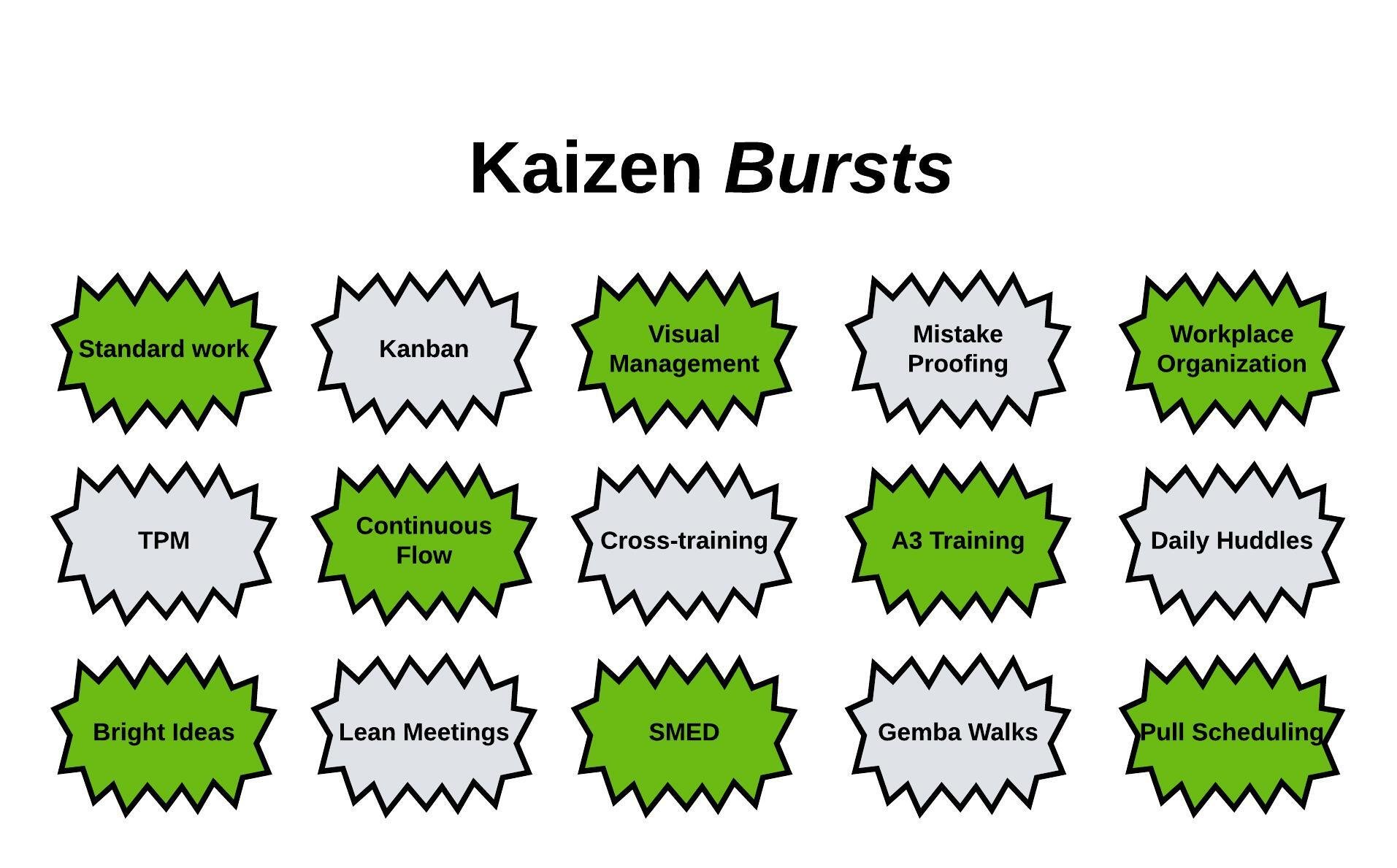 Kaizen Bursts

Standard work

Kanban

Visual Management

Mistake Proofing

Workplace Organization

TPM

Continuous Flow

Cross-training

A3 Training

Daily Huddles

Bright Ideas

Lean Meetings

SMED

Gemba Walks

Pull Scheduling