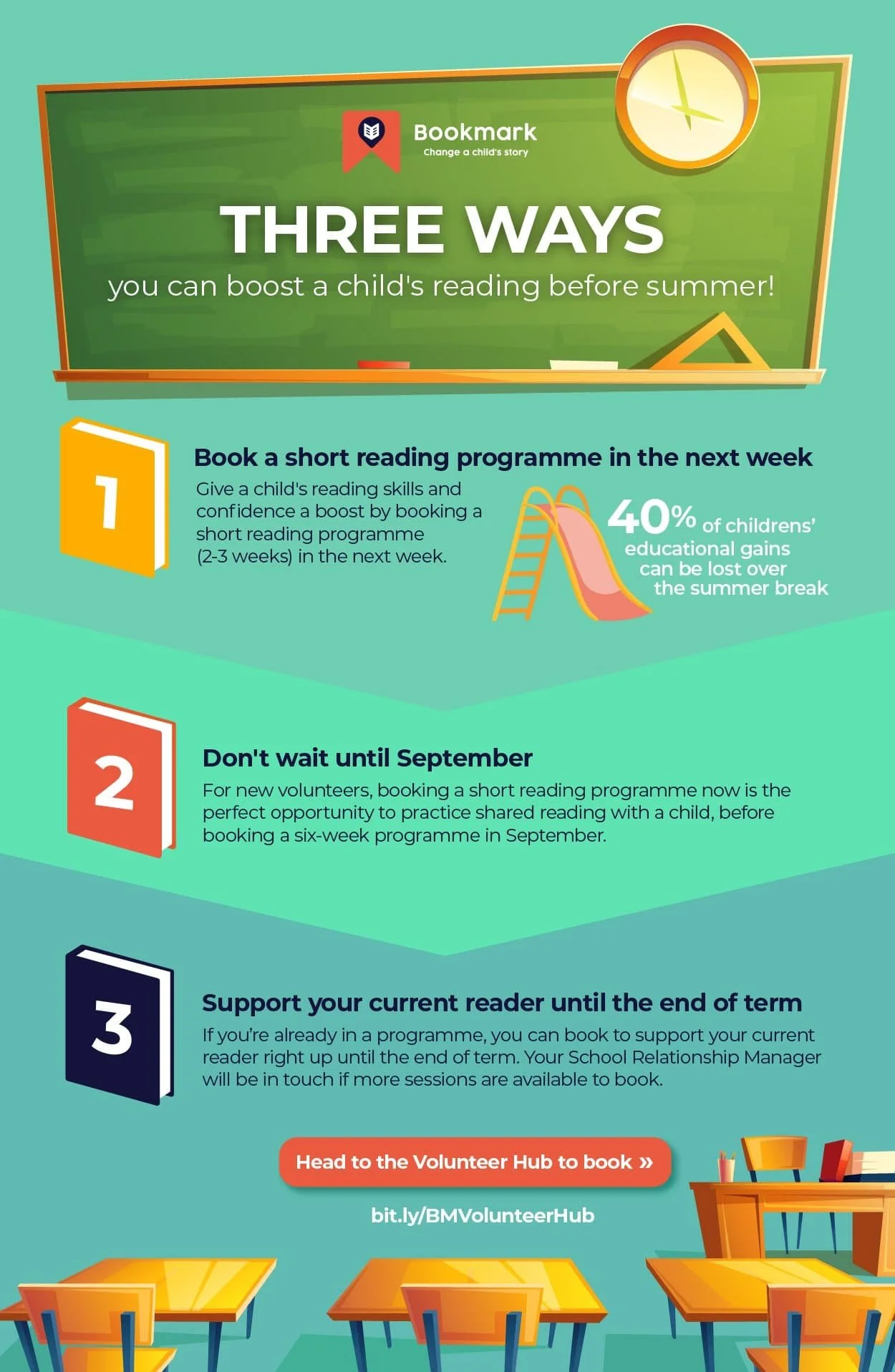 Bookmark
Change a child's story

THREE WAYS
you can boost a child's reading before summer!

1
Book a short reading programme in the next week
Give a child's reading skills and confidence a boost by booking a short reading programme (2-3 weeks) in the next week.

40% of childrens' educational gains can be lost over the summer break

2
Don't wait until September
For new volunteers, booking a short reading programme now is the perfect opportunity to practice shared reading with a child, before booking a six-week programme in September.

3
Support your current reader until the end of term
If you're already in a programme, you can book to support your current reader right up until the end of term. Your School Relationship Manager will be in touch if more sessions are available to book.

Head to the Volunteer Hub to book »

bit.ly/BMVolunteerHub