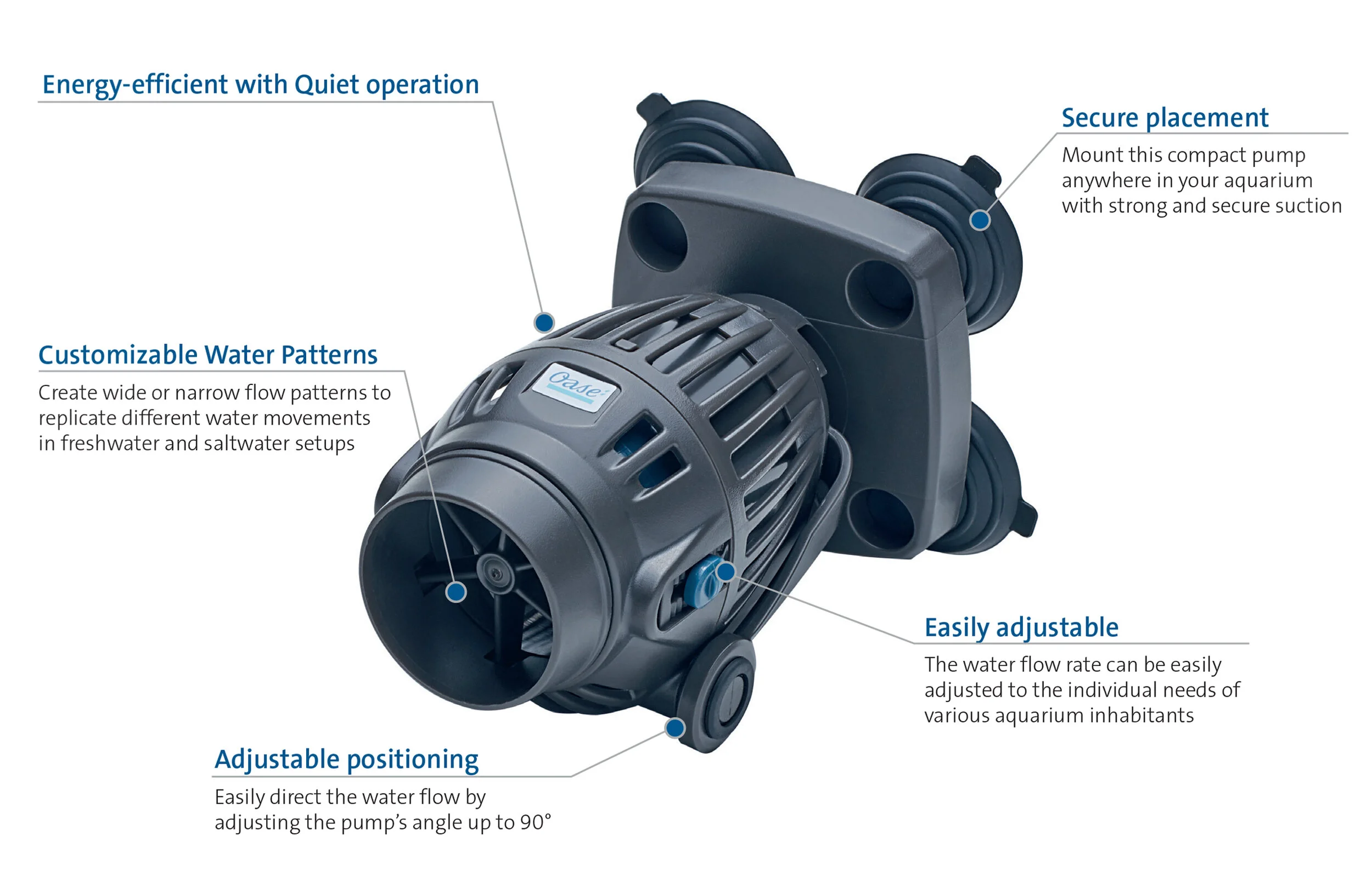 Energy-efficient with Quiet operation

Secure placement
Mount this compact pump anywhere in your aquarium with strong and secure suction

Customizable Water Patterns
Create wide or narrow flow patterns to replicate different water movements in freshwater and saltwater setups

Oase

Easily adjustable
The water flow rate can be easily adjusted to the individual needs of various aquarium inhabitants

Adjustable positioning
Easily direct the water flow by adjusting the pump's angle up to 90°