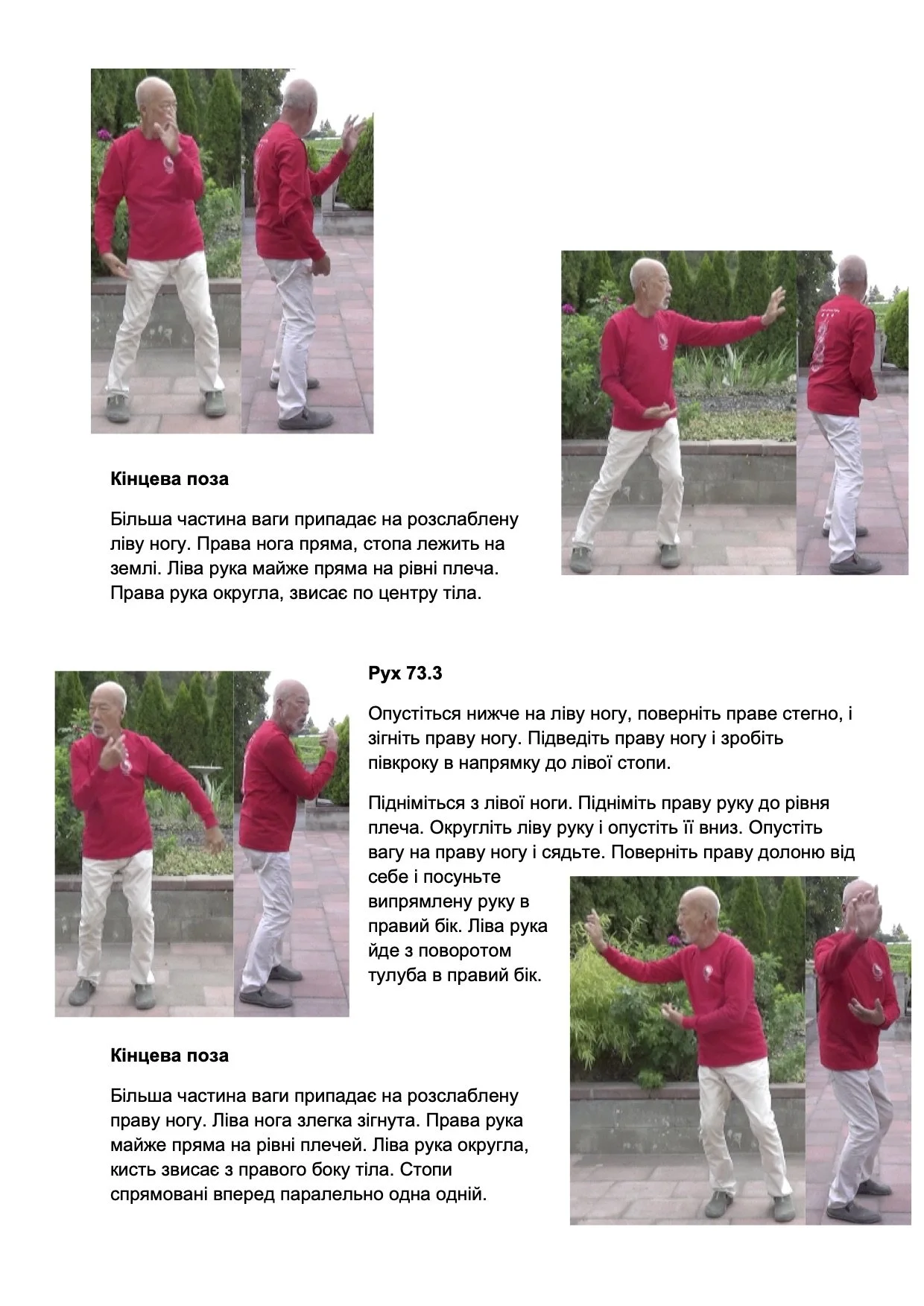 Кінцева поза

Більша частина ваги припадає на розслаблену ліву ногу. Права нога пряма, стопа лежить на землі. Ліва рука майже пряма на рівні плеча. Права рука округла, звисає по центру тіла.

Рух 73.3

Опустіться нижче на ліву ногу, поверніть праве стегно, і зігніть праву ногу. Підведіть праву ногу і зробіть півкроку в напрямку до лівої стопи.

Підніміться з лівої ноги. Підніміть праву руку до рівня плеча. Округліть ліву руку і опустіть її вниз. Опустіть вагу на праву ногу і сядьте. Поверніть праву долоню від себе і посуньте випрямлену руку в правий бік. Ліва рука йде з поворотом тулуба в правий бік.

Кінцева поза

Більша частина ваги припадає на розслаблену праву ногу. Ліва нога злегка зігнута. Права рука майже пряма на рівні плечей. Ліва рука округла, кисть звисає з правого боку тіла. Стопи спрямовані вперед паралельно одна одній.