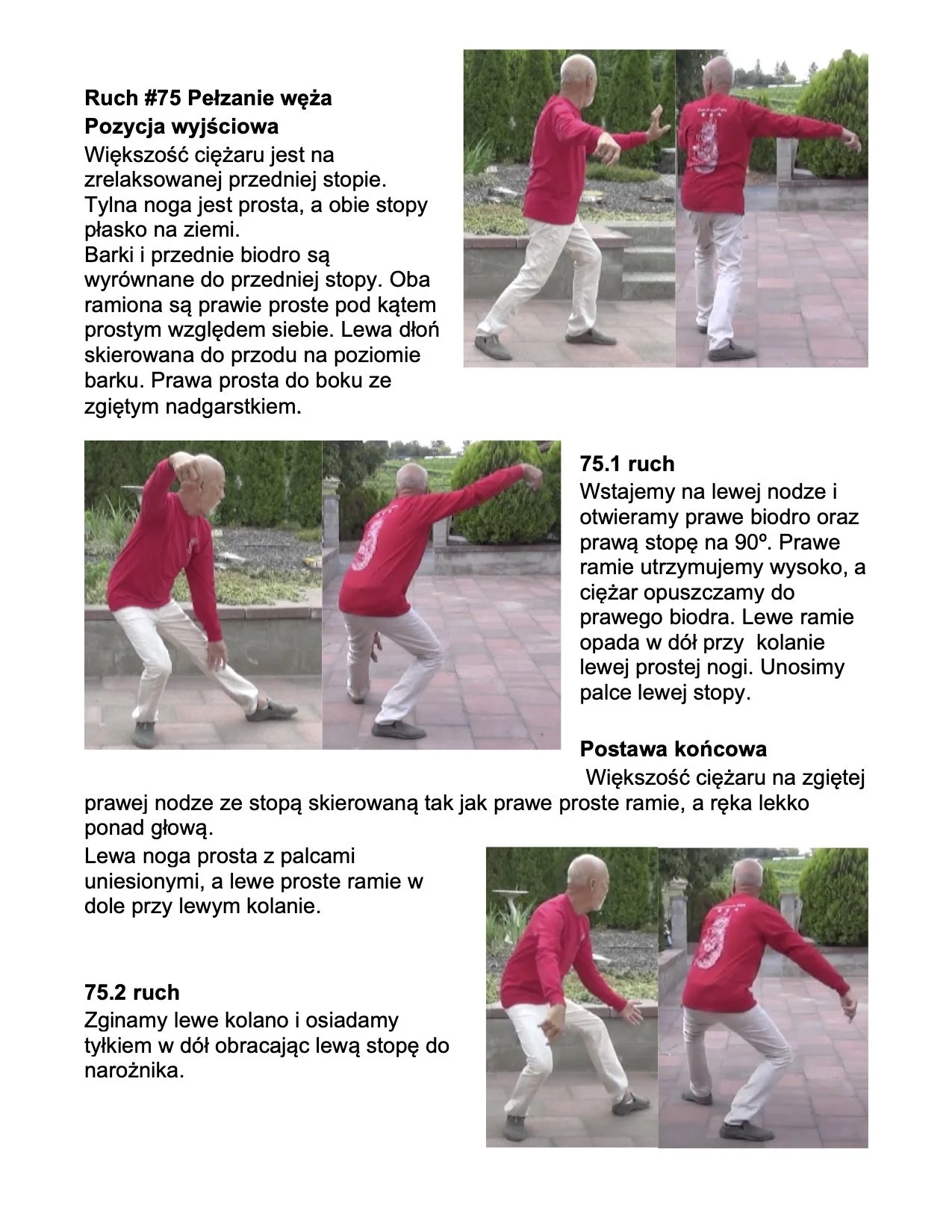 **Ruch #75 Pełzanie węża**
**Pozycja wyjściowa**
Większość ciężaru jest na zrelaksowanej przedniej stopie. Tylna noga jest prosta, a obie stopy płasko na ziemi.
Barki i przednie biodro są wyrównane do przedniej stopy. Oba ramiona są prawie proste pod kątem prostym względem siebie. Lewa dłoń skierowana do przodu na poziomie barku. Prawa prosta do boku ze zgiętym nadgarstkiem.

**75.1 ruch**
Wstajemy na lewej nodze i otwieramy prawe biodro oraz prawą stopę na 90º. Prawe ramie utrzymujemy wysoko, a ciężar opuszczamy do prawego biodra. Lewe ramie opada w dół przy kolanie lewej prostej nogi. Unosimy palce lewej stopy.

**Postawa końcowa**
Większość ciężaru na zgiętej prawej nodze ze stopą skierowaną tak jak prawe proste ramie, a ręka lekko ponad głową.
Lewa noga prosta z palcami uniesionymi, a lewe proste ramie w dole przy lewym kolanie.

**75.2 ruch**
Zginamy lewe kolano i osiadamy tyłkiem w dół obracając lewą stopę do narożnika.