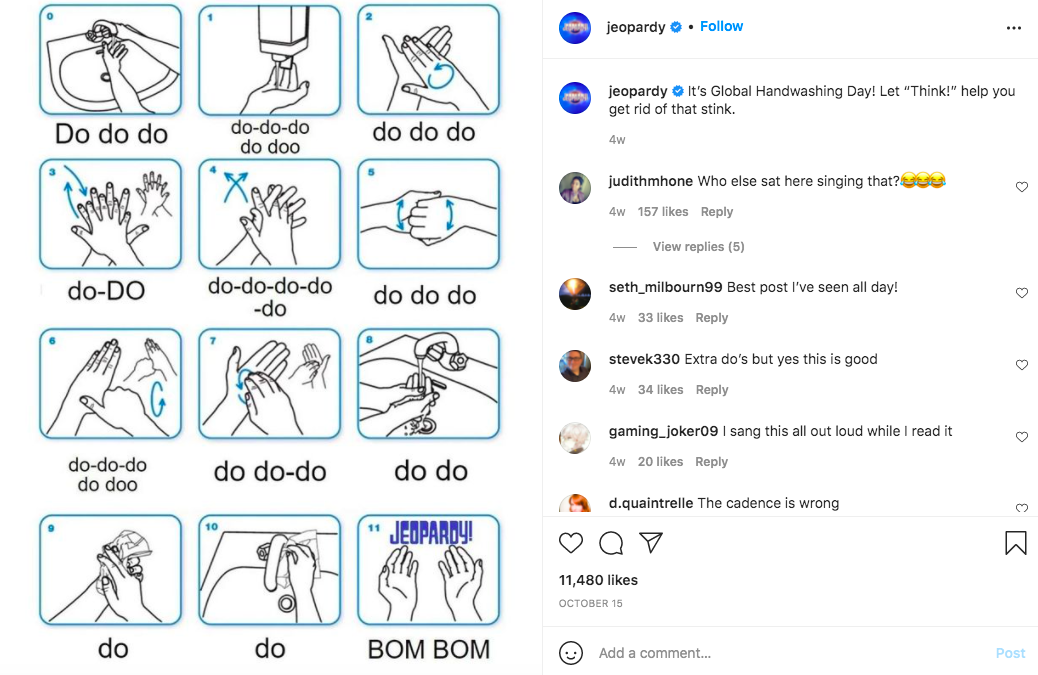 0
Do do do

1
do-do-do
do doo

2
do do do

3
do-DO

4
do-do-do-do
-do

5
do do do

6
do-do-do
do doo

7
do do-do

8
do do

9
do

10
do

11
JEOPARDY!
BOM BOM

jeopardy • Follow

jeopardy It's Global Handwashing Day! Let "Think!" help you get rid of that stink.
4w

judithmhone Who else sat here singing that?😂😂😂
4w 157 likes Reply

View replies (5)

seth_milbourn99 Best post I've seen all day!
4w 33 likes Reply

stevek330 Extra do's but yes this is good
4w 34 likes Reply

gaming_joker09 I sang this all out loud while I read it
4w 20 likes Reply

d.quaintrelle The cadence is wrong

11,480 likes
OCTOBER 15

Add a comment...
Post