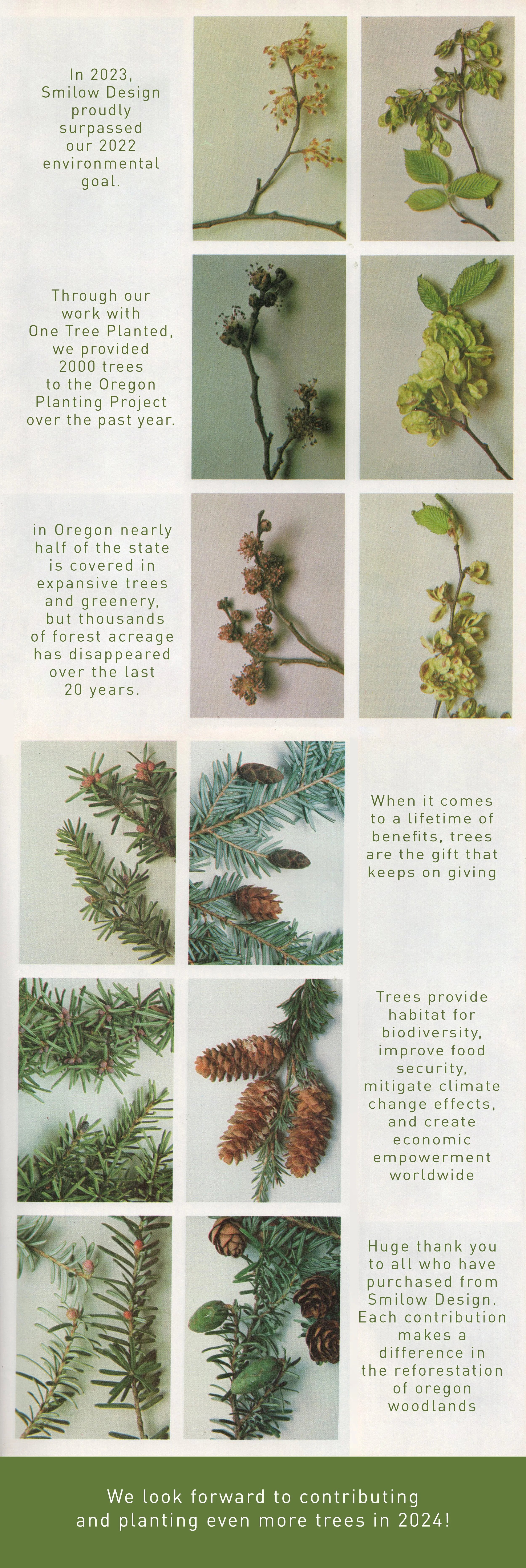 In 2023, Smilow Design proudly surpassed our 2022 environmental goal.

Through our work with One Tree Planted, we provided 2000 trees to the Oregon Planting Project over the past year.

in Oregon nearly half of the state is covered in expansive trees and greenery, but thousands of forest acreage has disappeared over the last 20 years.

When it comes to a lifetime of benefits, trees are the gift that keeps on giving

Trees provide habitat for biodiversity, improve food security, mitigate climate change effects, and create economic empowerment worldwide

Huge thank you to all who have purchased from Smilow Design. Each contribution makes a difference in the reforestation of oregon woodlands

We look forward to contributing and planting even more trees in 2024!