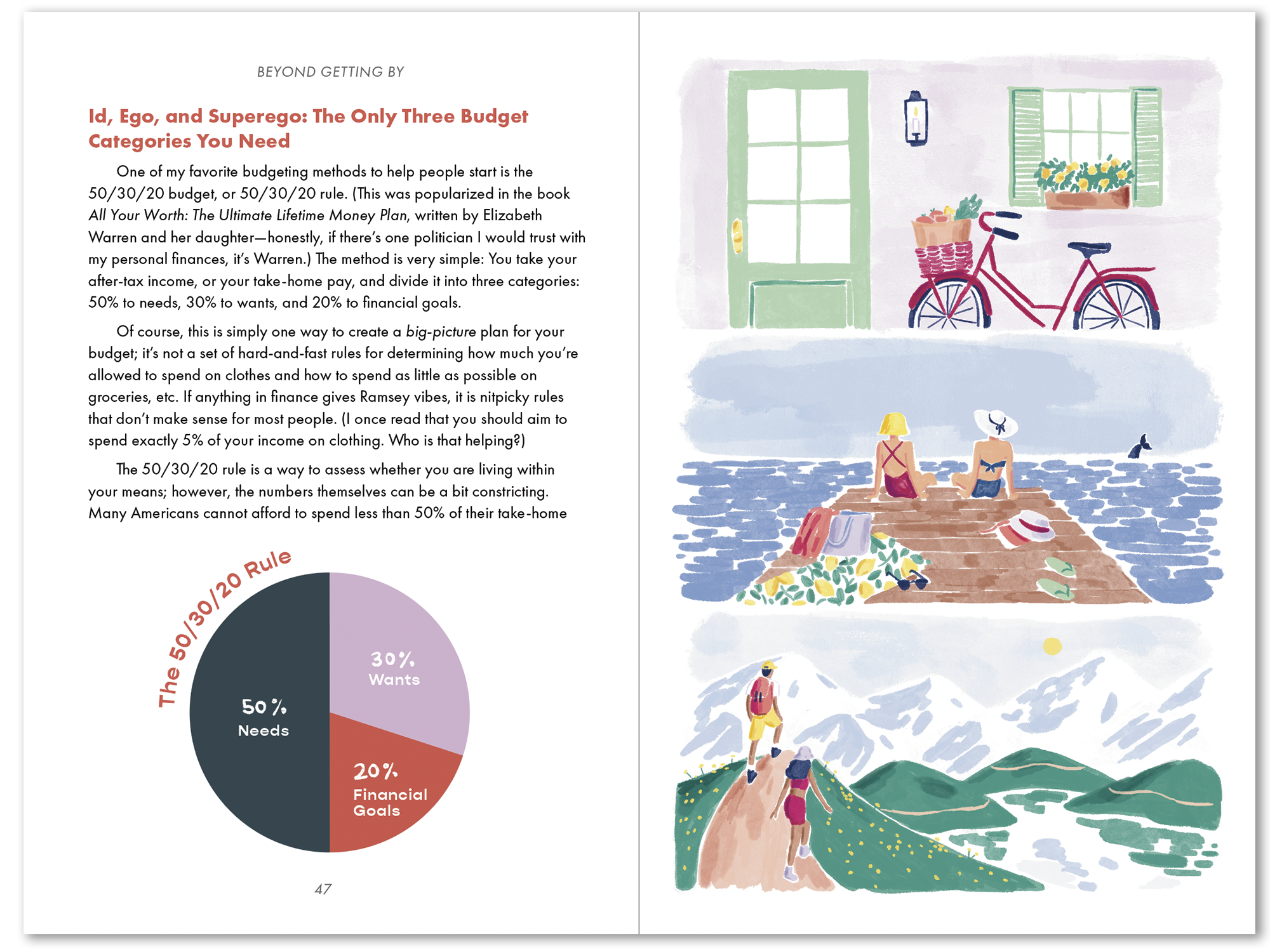 BEYOND GETTING BY

Id, Ego, and Superego: The Only Three Budget Categories You Need

One of my favorite budgeting methods to help people start is the 50/30/20 budget, or 50/30/20 rule. (This was popularized in the book All Your Worth: The Ultimate Lifetime Money Plan, written by Elizabeth Warren and her daughter—honestly, if there's one politician I would trust with my personal finances, it's Warren.) The method is very simple: You take your after-tax income, or your take-home pay, and divide it into three categories: 50% to needs, 30% to wants, and 20% to financial goals.

Of course, this is simply one way to create a big-picture plan for your budget; it's not a set of hard-and-fast rules for determining how much you're allowed to spend on clothes and how to spend as little as possible on groceries, etc. If anything in finance gives Ramsey vibes, it is nitpicky rules that don't make sense for most people. (I once read that you should aim to spend exactly 5% of your income on clothing. Who is that helping?)

The 50/30/20 rule is a way to assess whether you are living within your means; however, the numbers themselves can be a bit constricting. Many Americans cannot afford to spend less than 50% of their take-home

The 50/30/20 Rule

50% Needs

30% Wants

20% Financial Goals

47