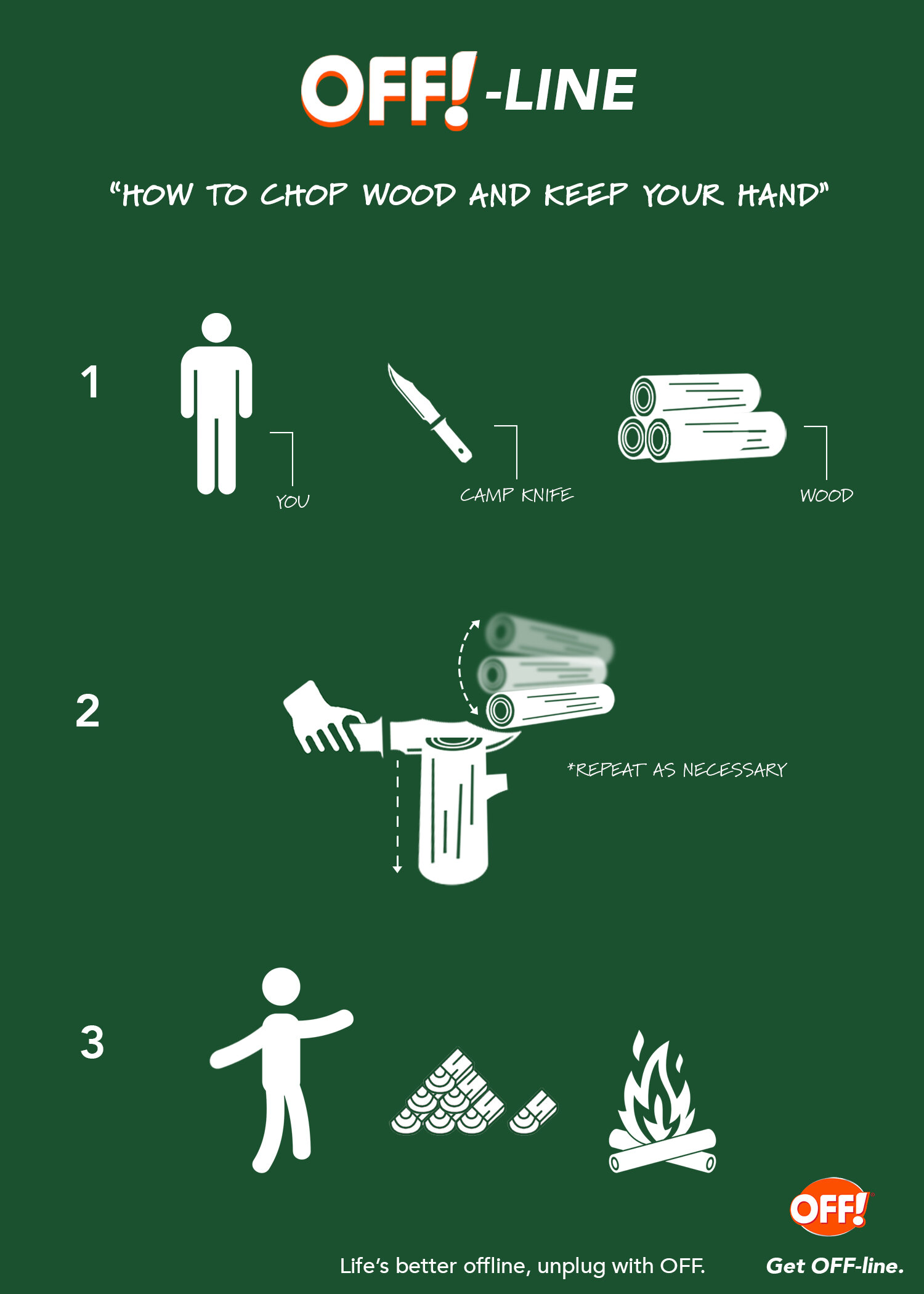 OFF! -LINE

"HOW TO CHOP WOOD AND KEEP YOUR HAND"

1

YOU

CAMP KNIFE

WOOD

2

*REPEAT AS NECESSARY

3

OFF!

Life's better offline, unplug with OFF.

Get OFF-line.