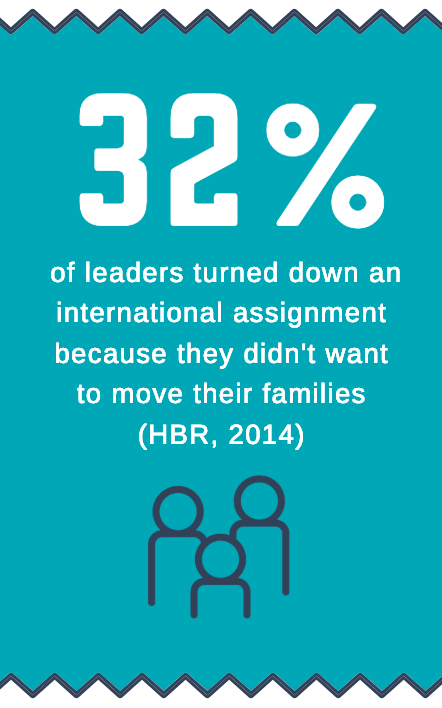 32%

of leaders turned down an international assignment because they didn't want to move their families (HBR, 2014)